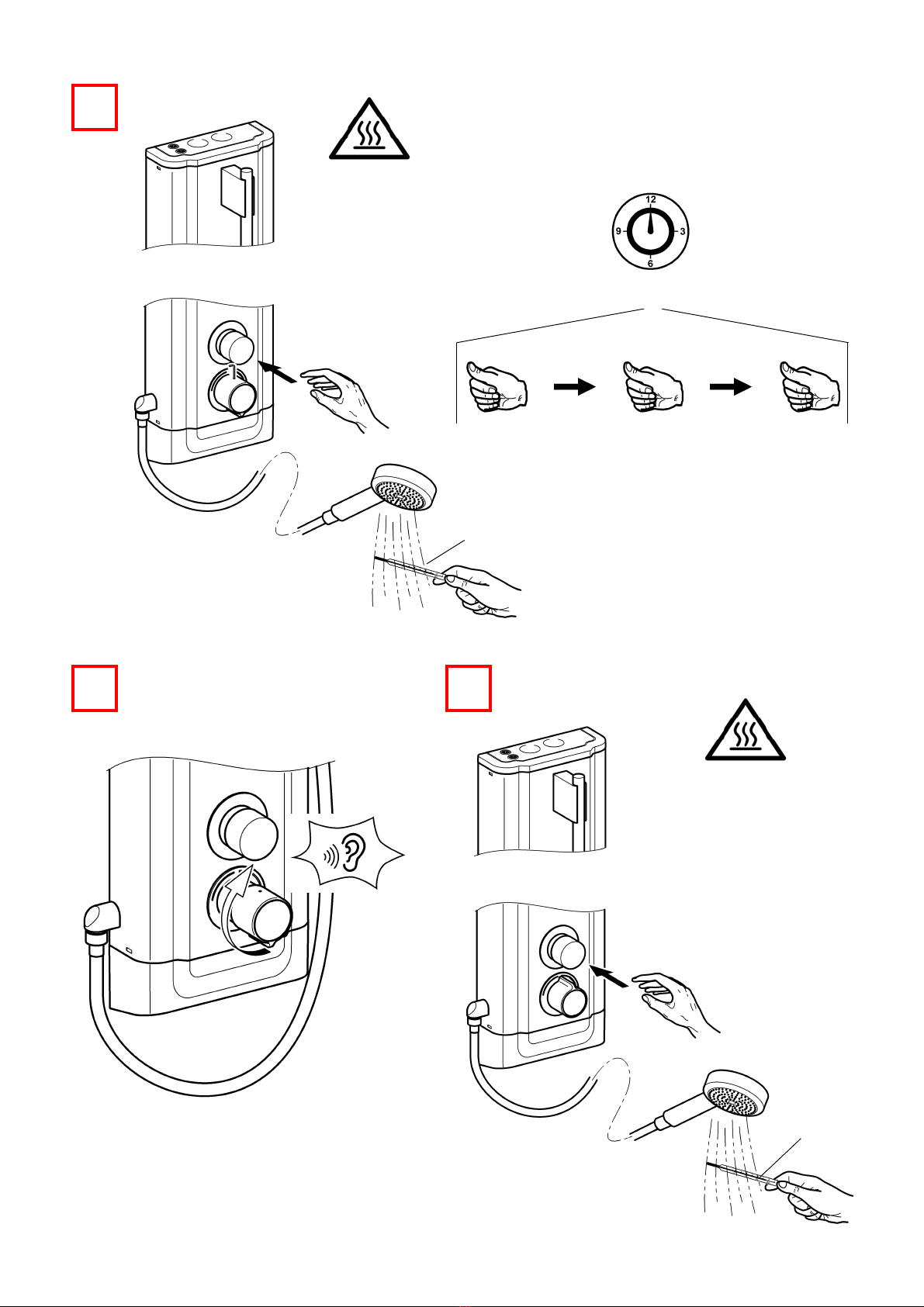 12
9
3
6