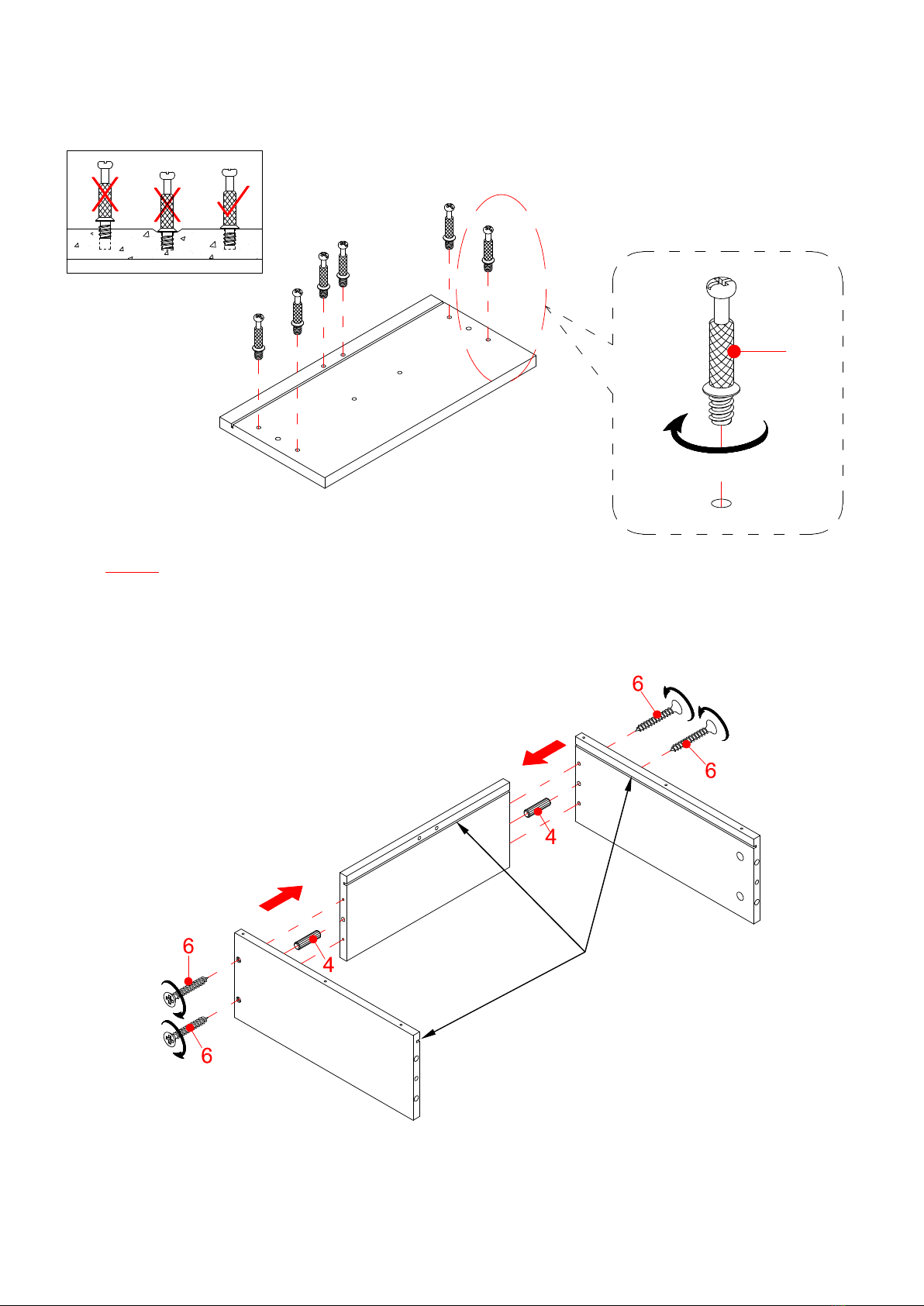 6

6

4

4

6

6