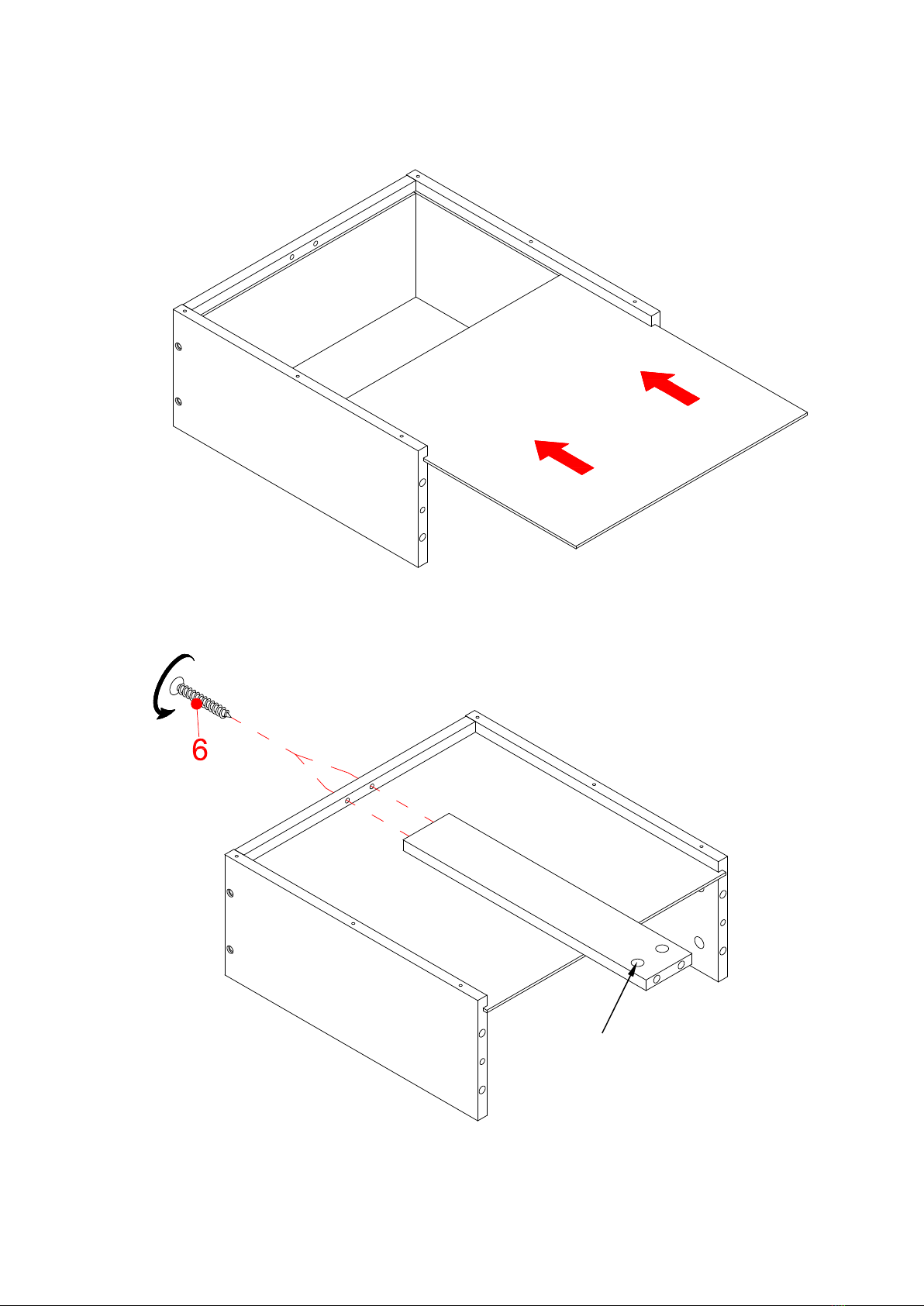 6