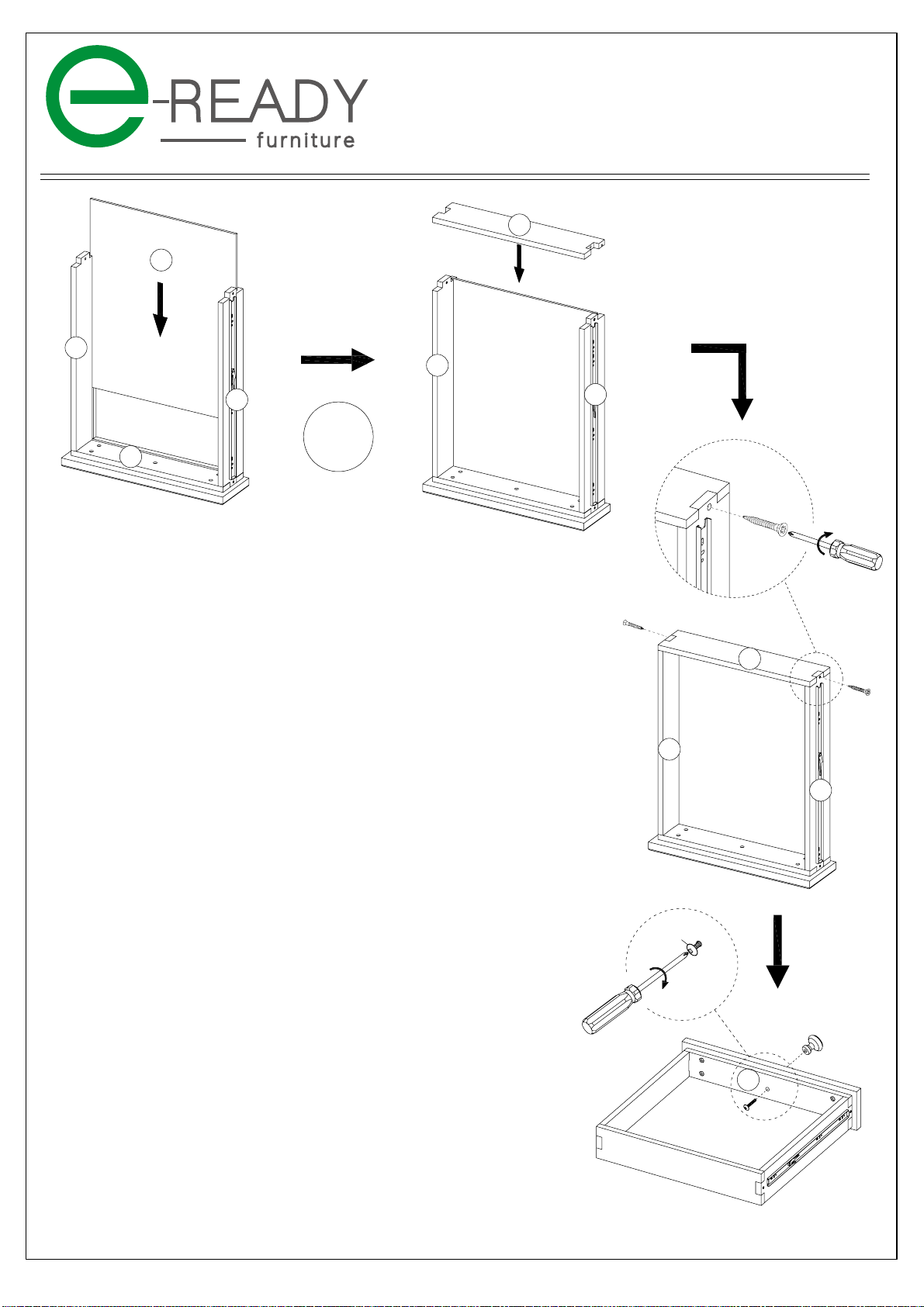 e-READY
furniture