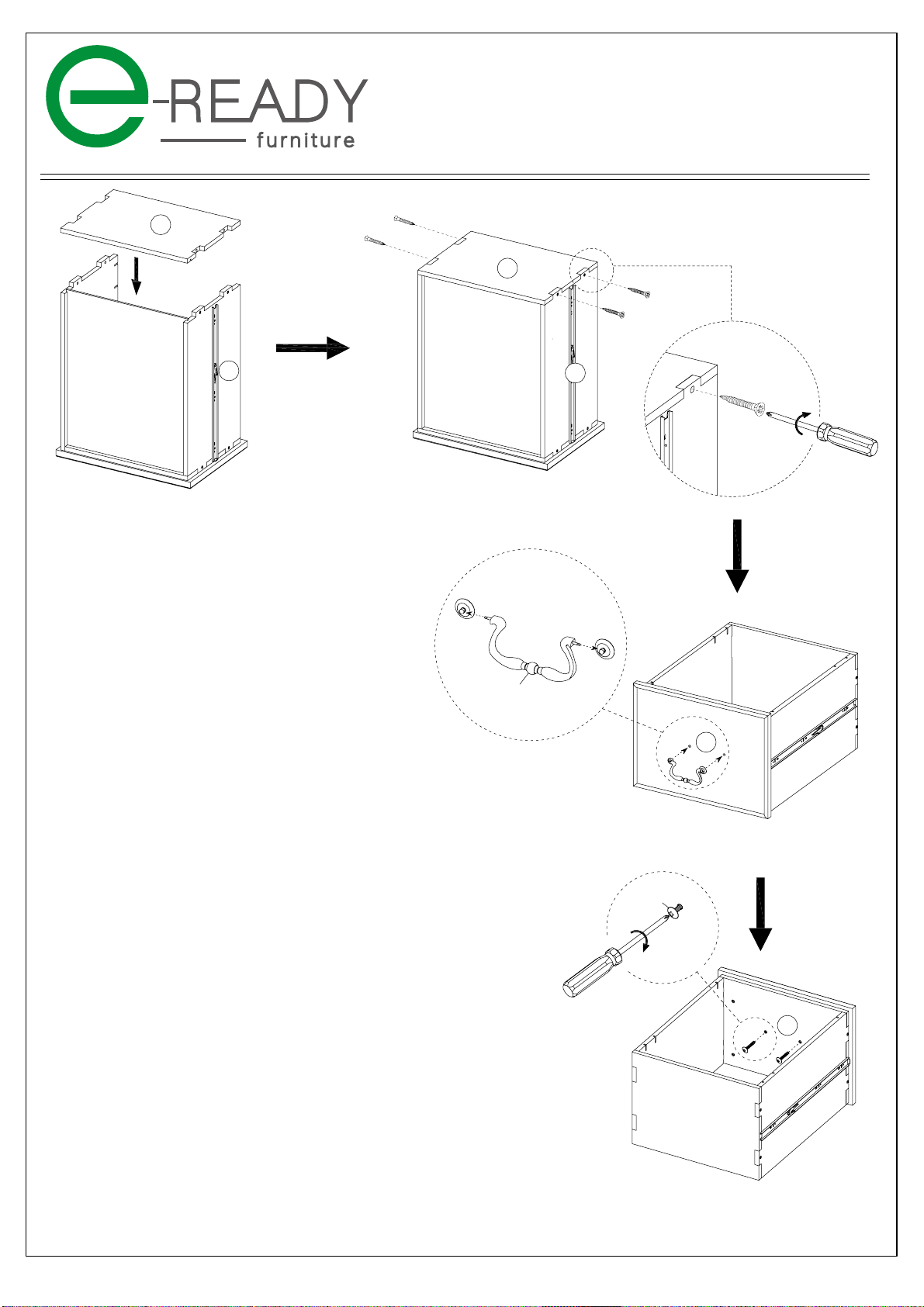 e-READY
furniture