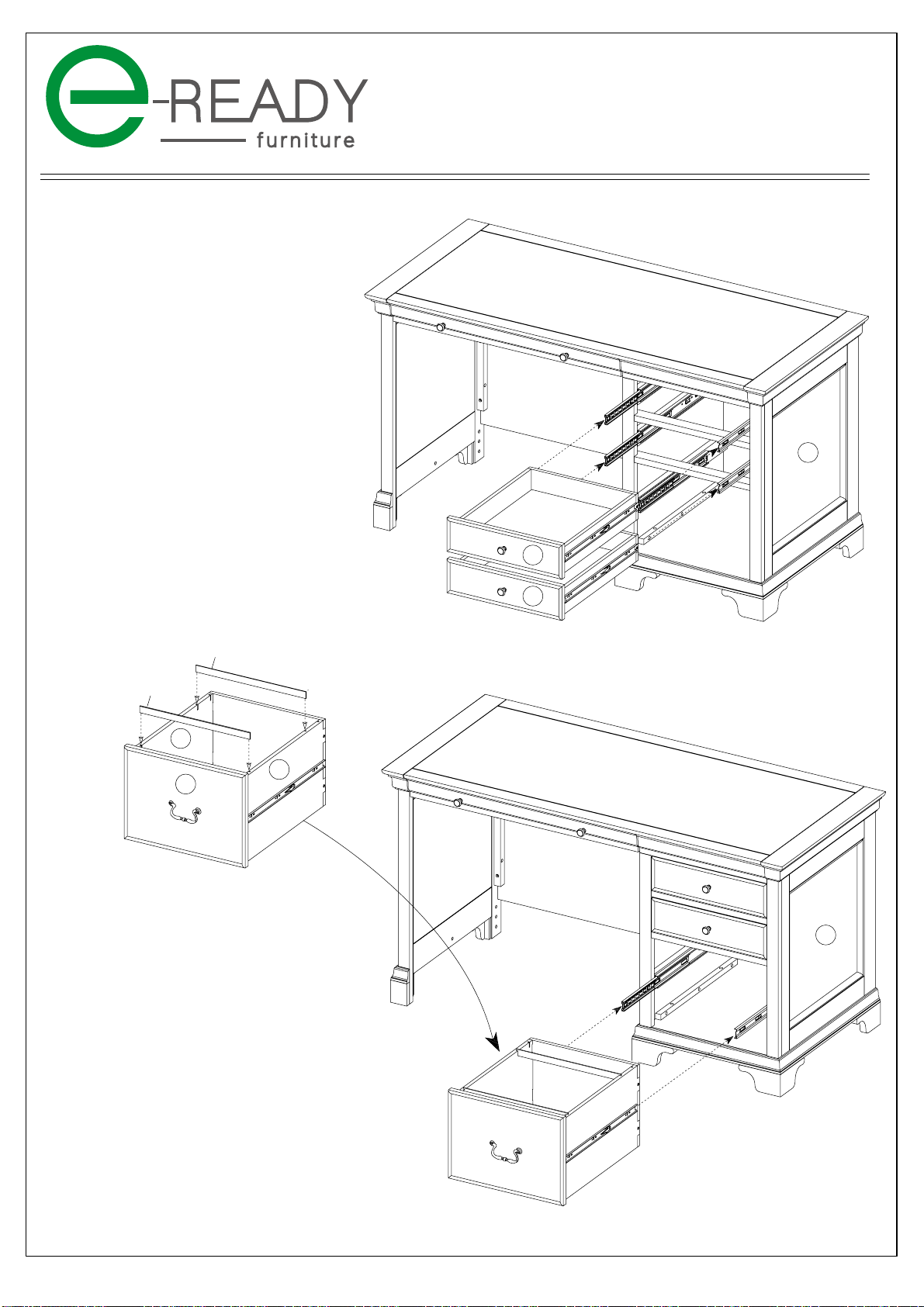 e-READY
furniture