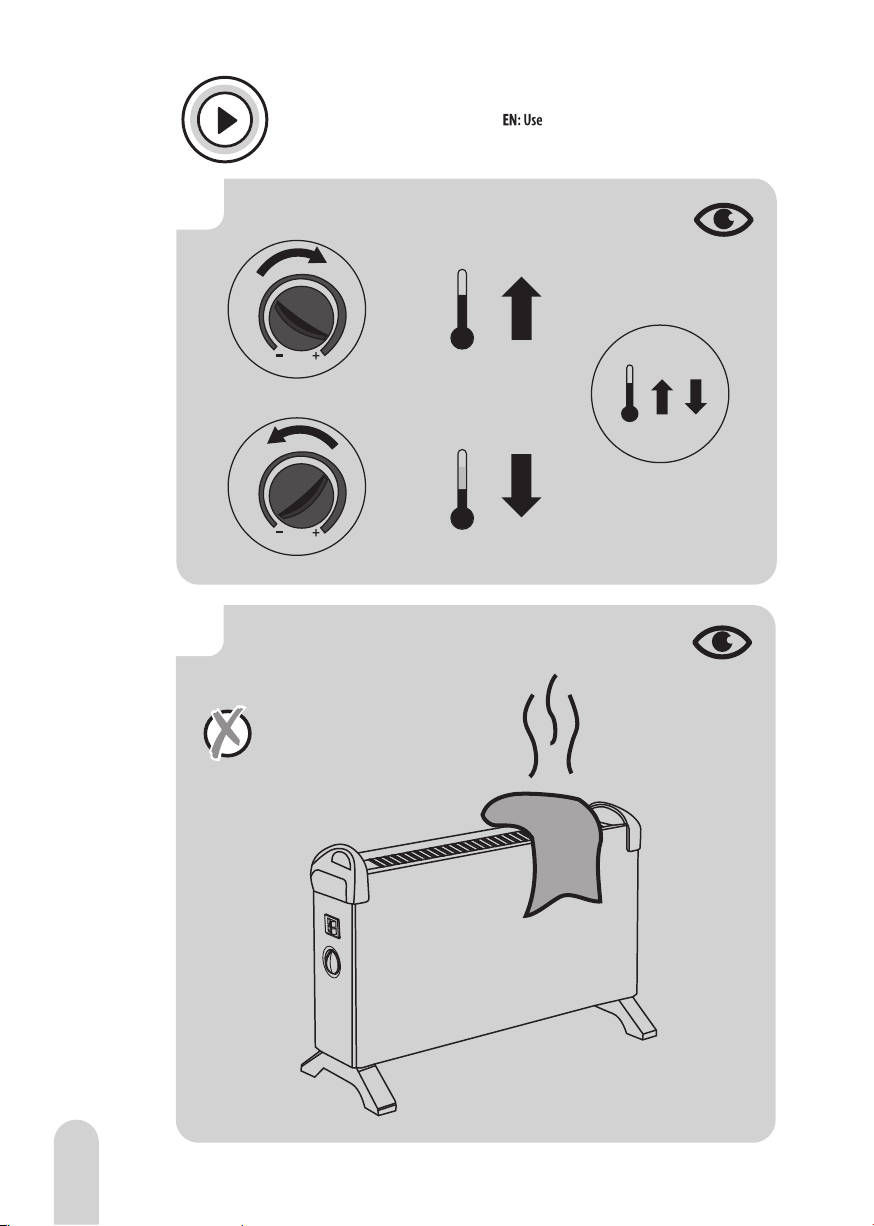 EN: Use

- +

- +