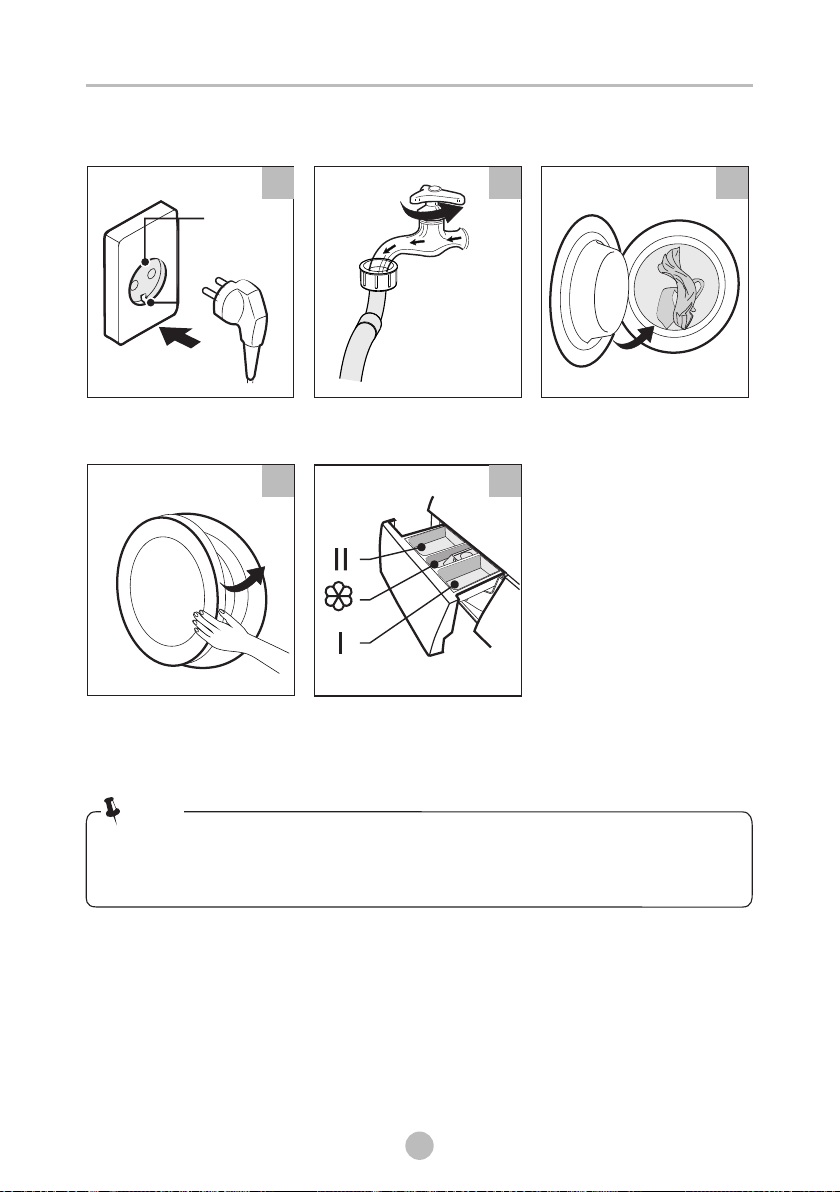 II

I