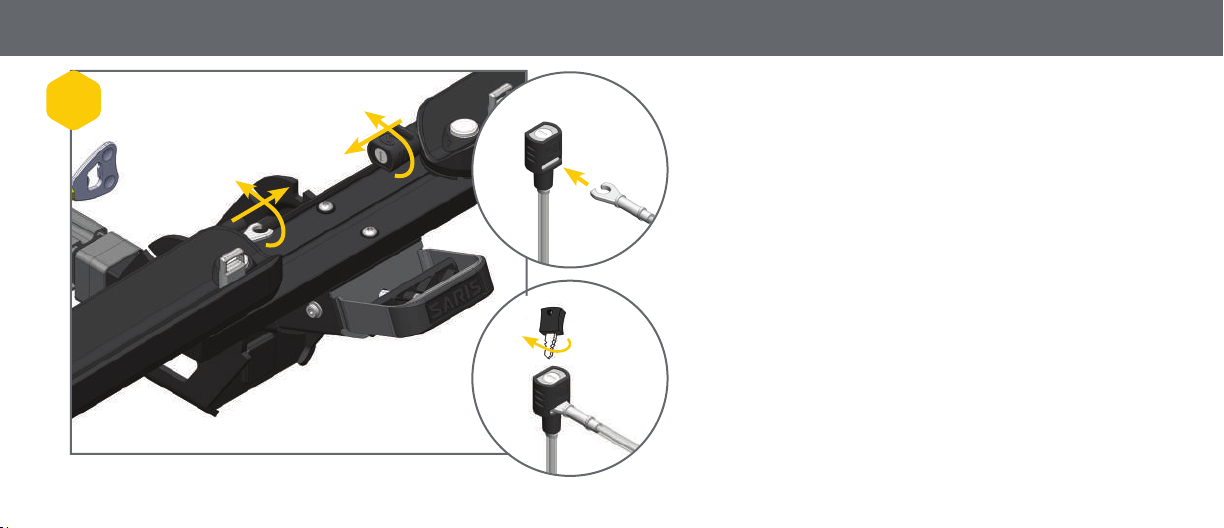 SARIS