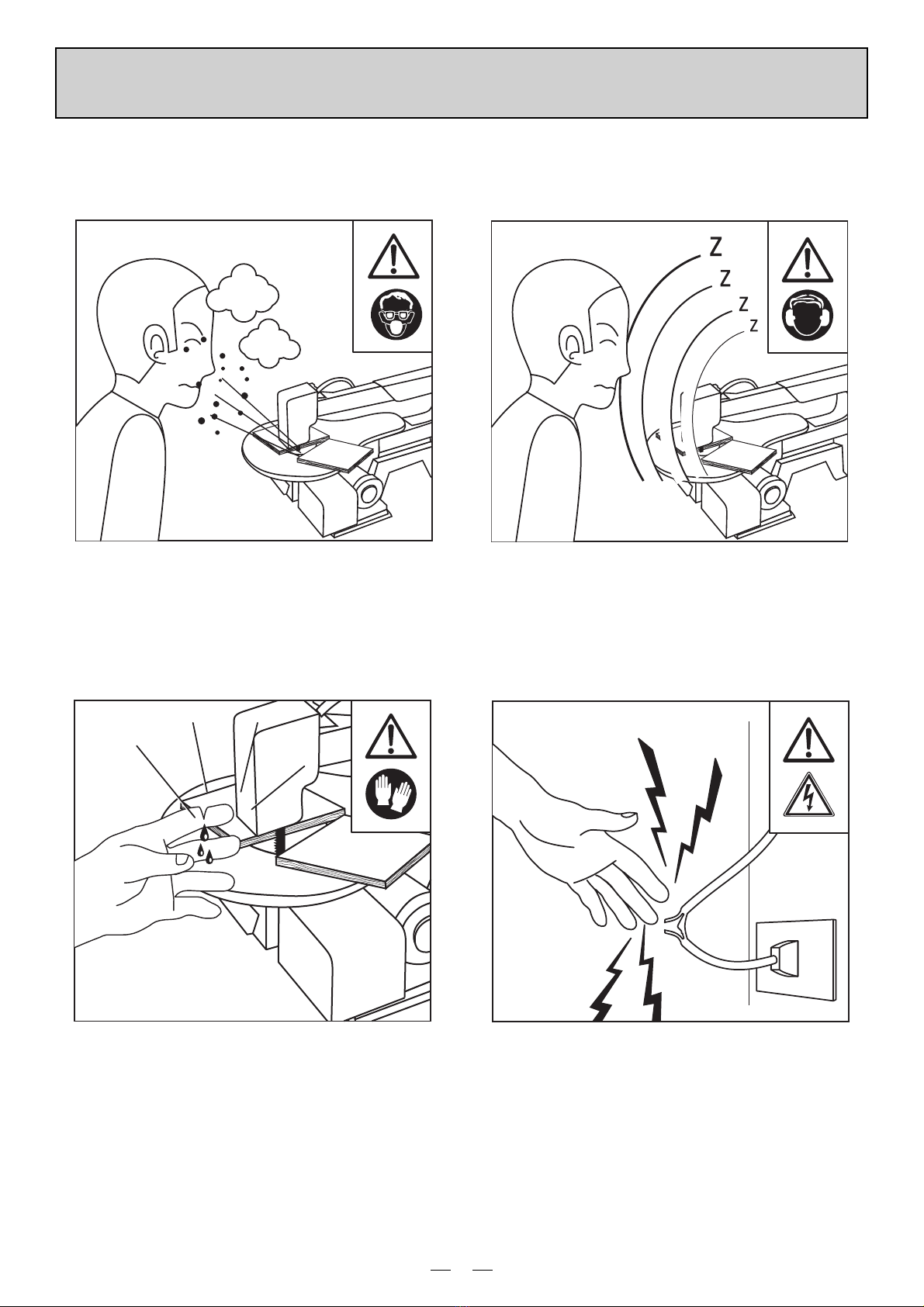 Z
Z
Z
Z