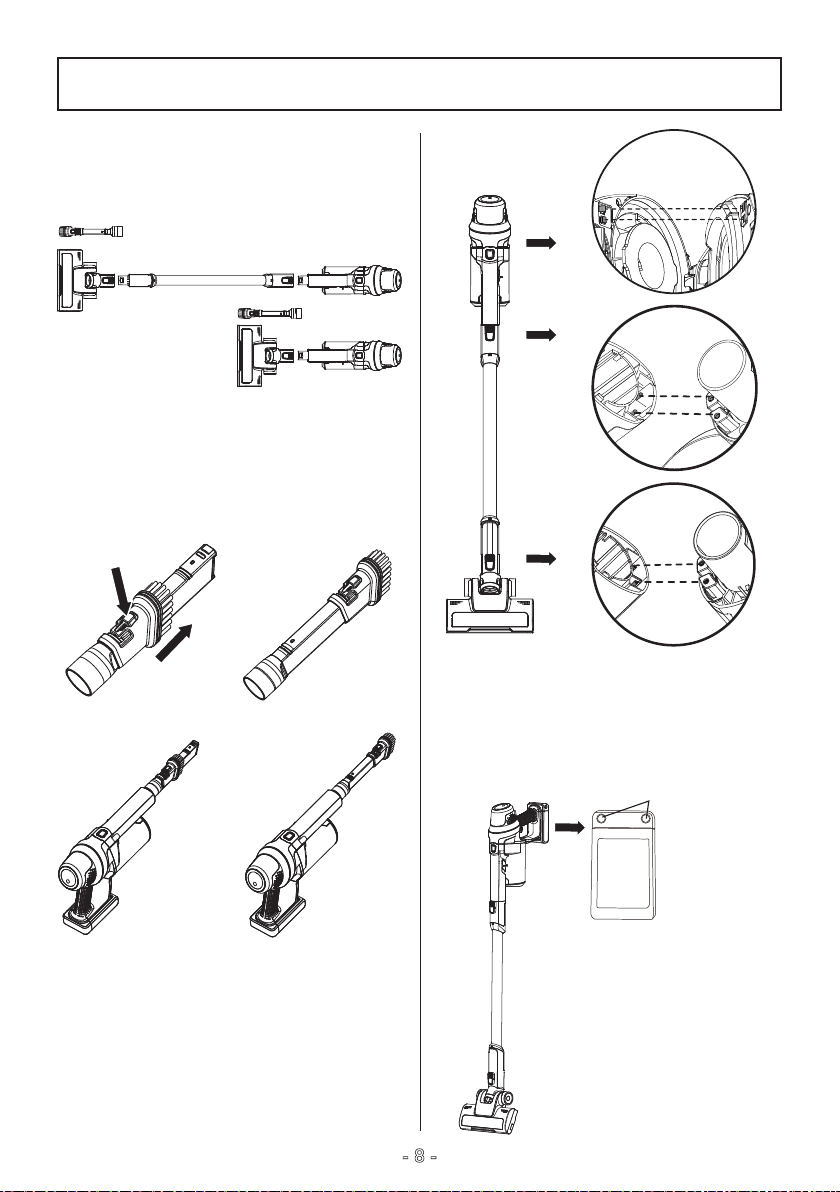 - 8 -