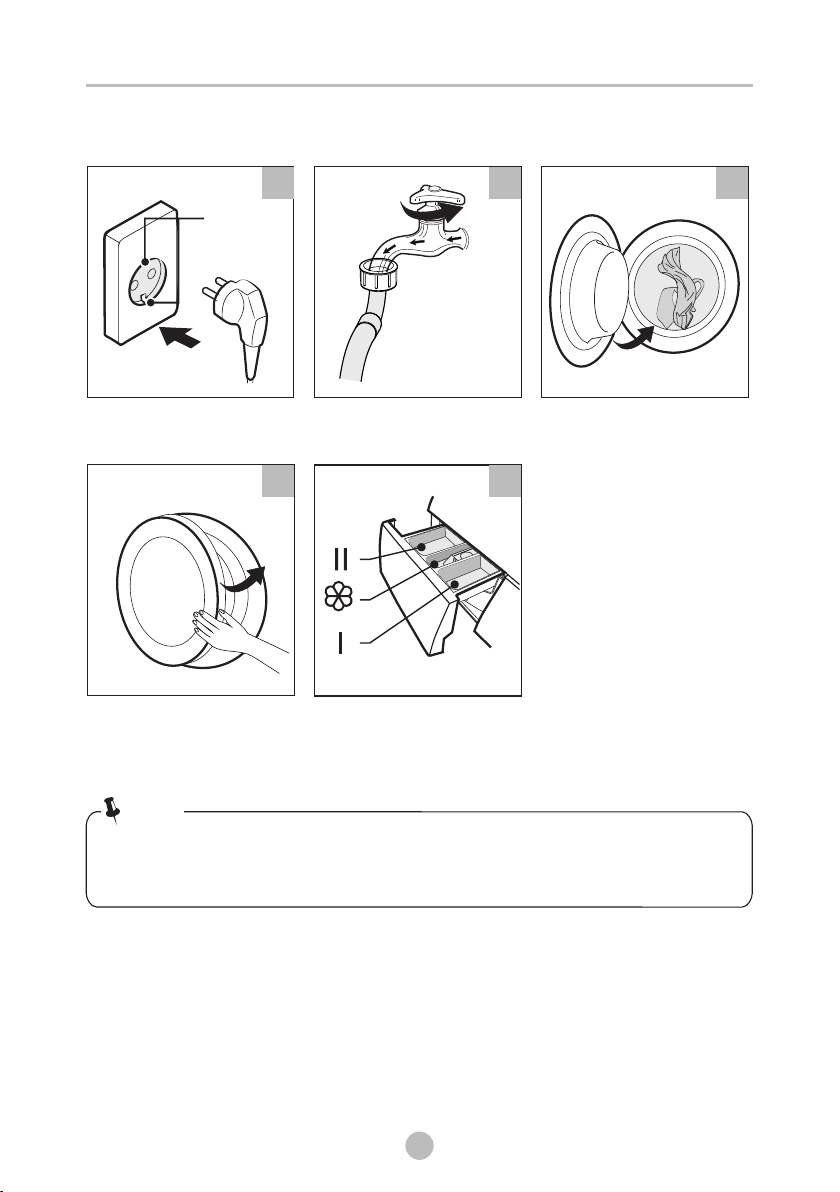 II

I