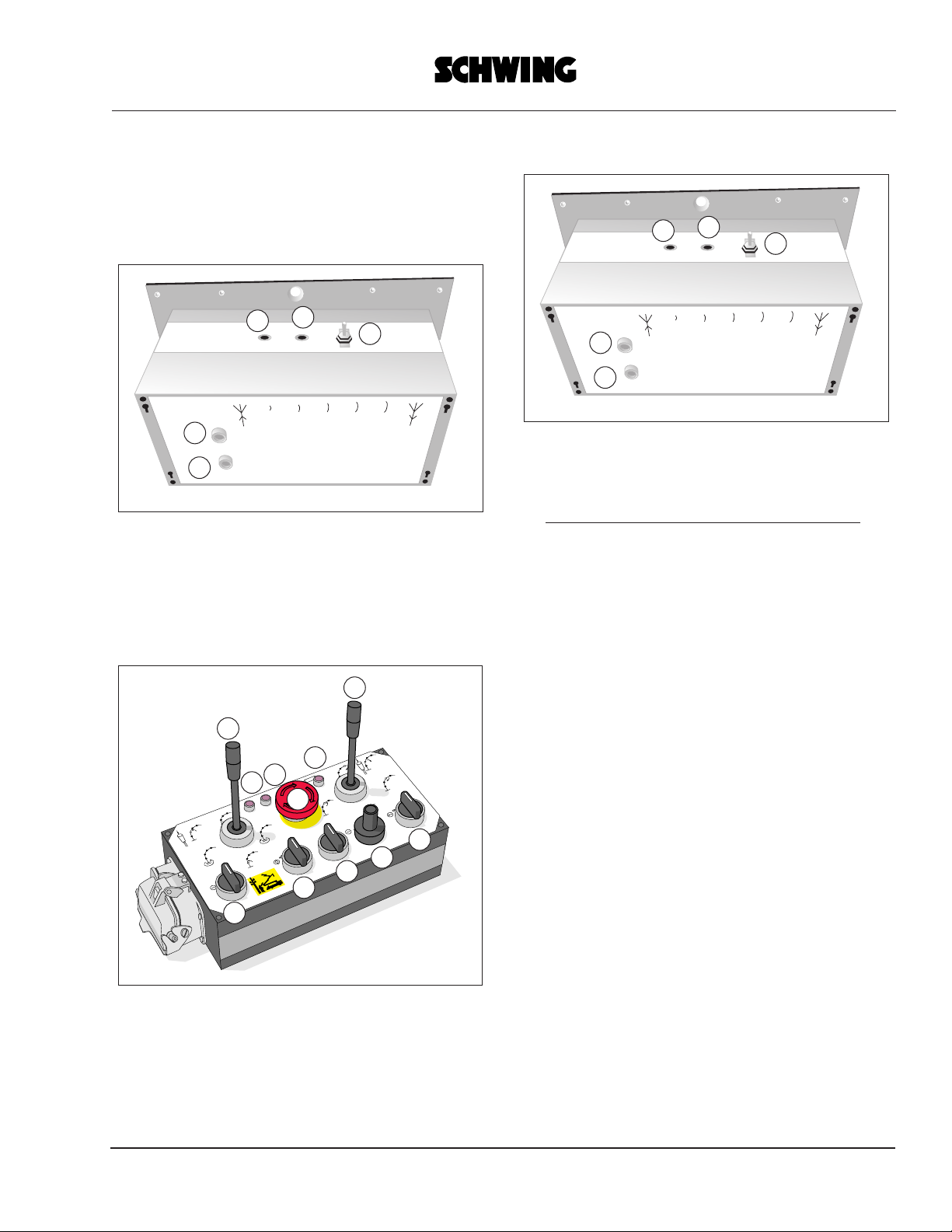 SCHWING