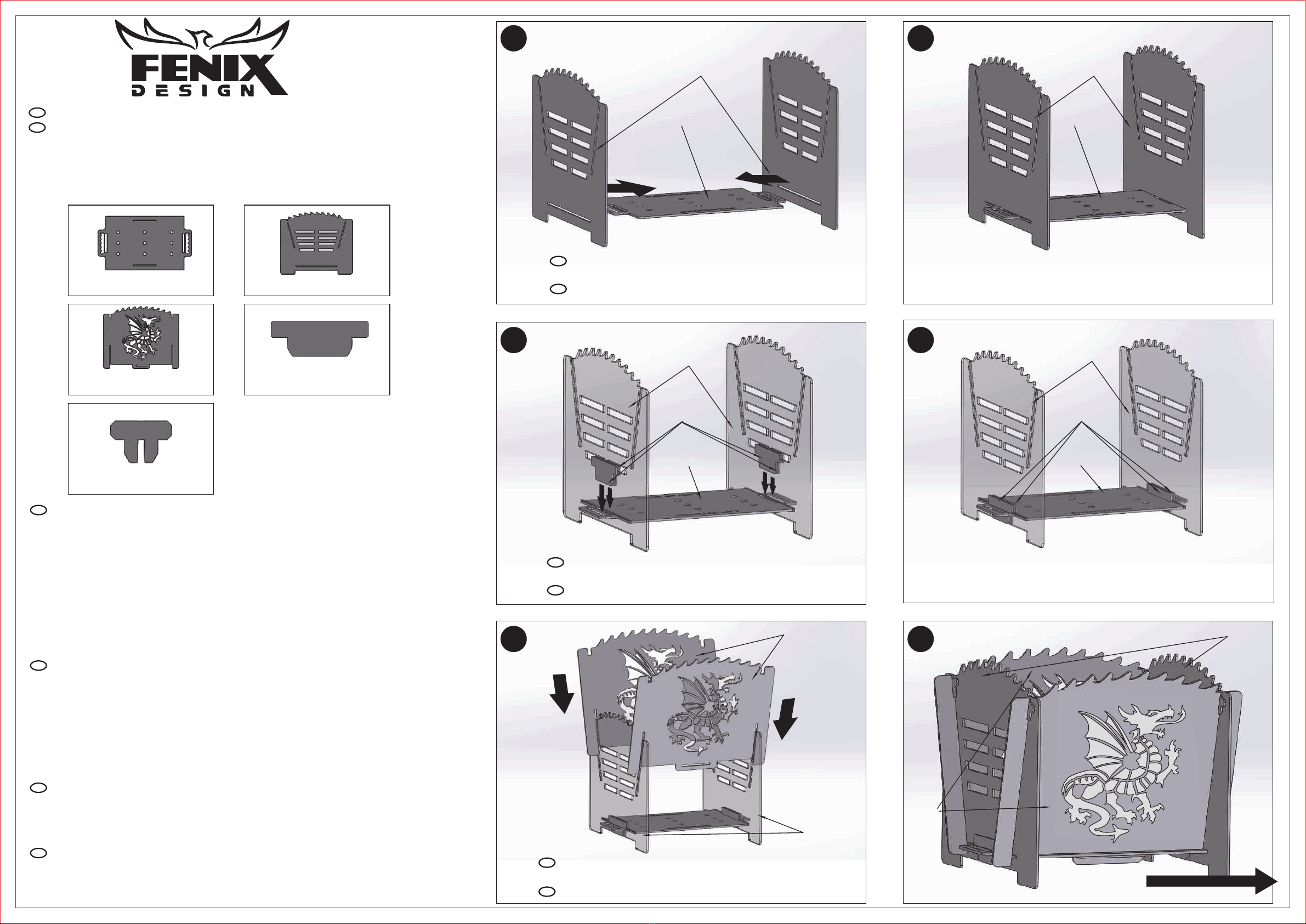 FENIX
DESIGN