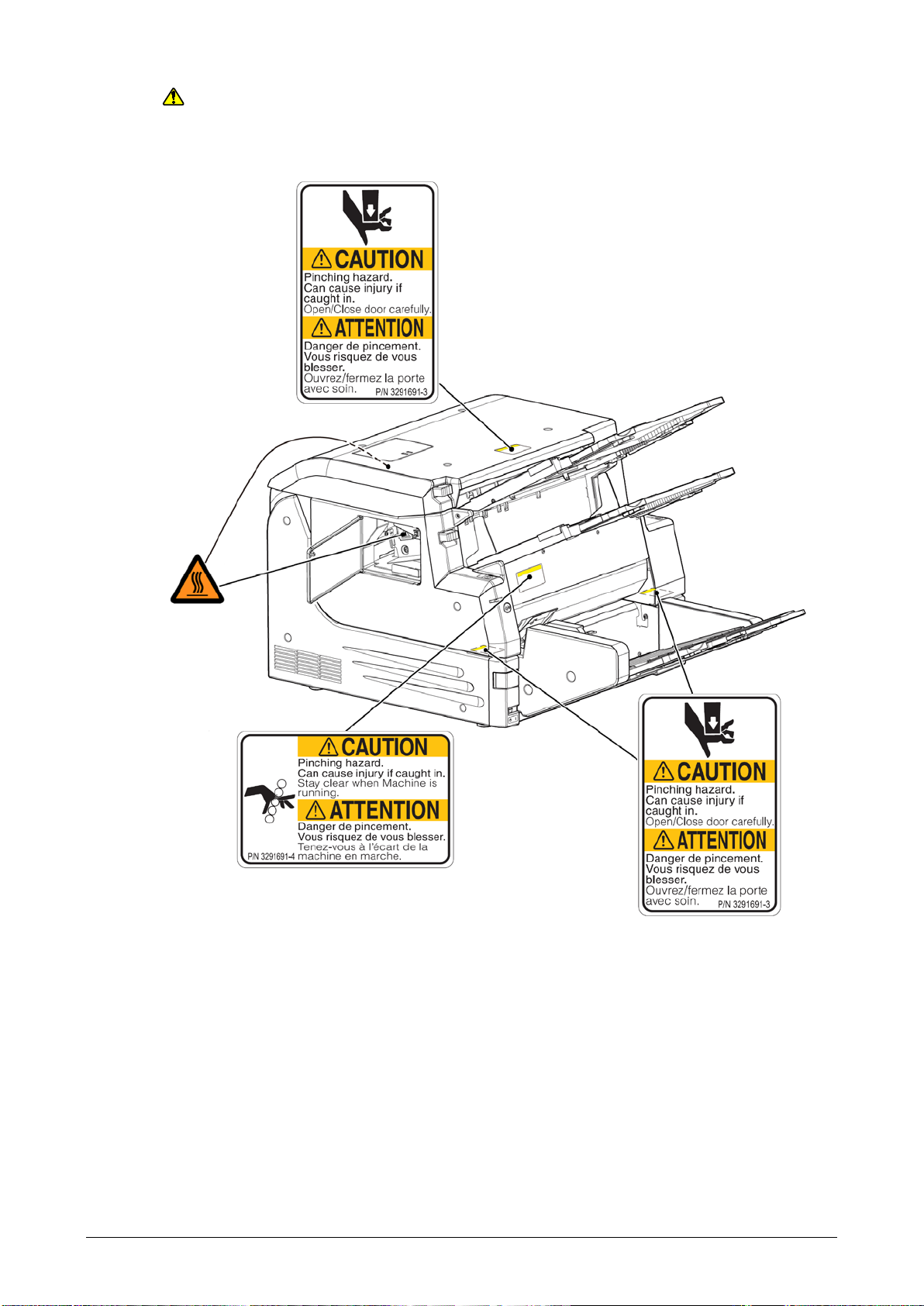 CAUTION
Pinching hazard.
Can cause injury if caught in.
Open/Close door carefully.
ATTENTION
Danger de pincement.
Vous risquez de vous blesser.
Ouvrez/fermez la porte avec soin.
P/N 3291691-3

CAUTION
Pinching hazard.
Can cause injury if caught in.
Stay clear when Machine is running.
ATTENTION
Danger de pincement.
Vous risquez de vous blesser.
Tenez-vous à l'écart de la machine en marche.
P/N 3291691-4

CAUTION
Pinching hazard.
Can cause injury if caught in.
Open/Close door carefully.
ATTENTION
Danger de pincement.
Vous risquez de vous blesser.
Ouvrez/fermez la porte avec soin.
P/N 3291691-3