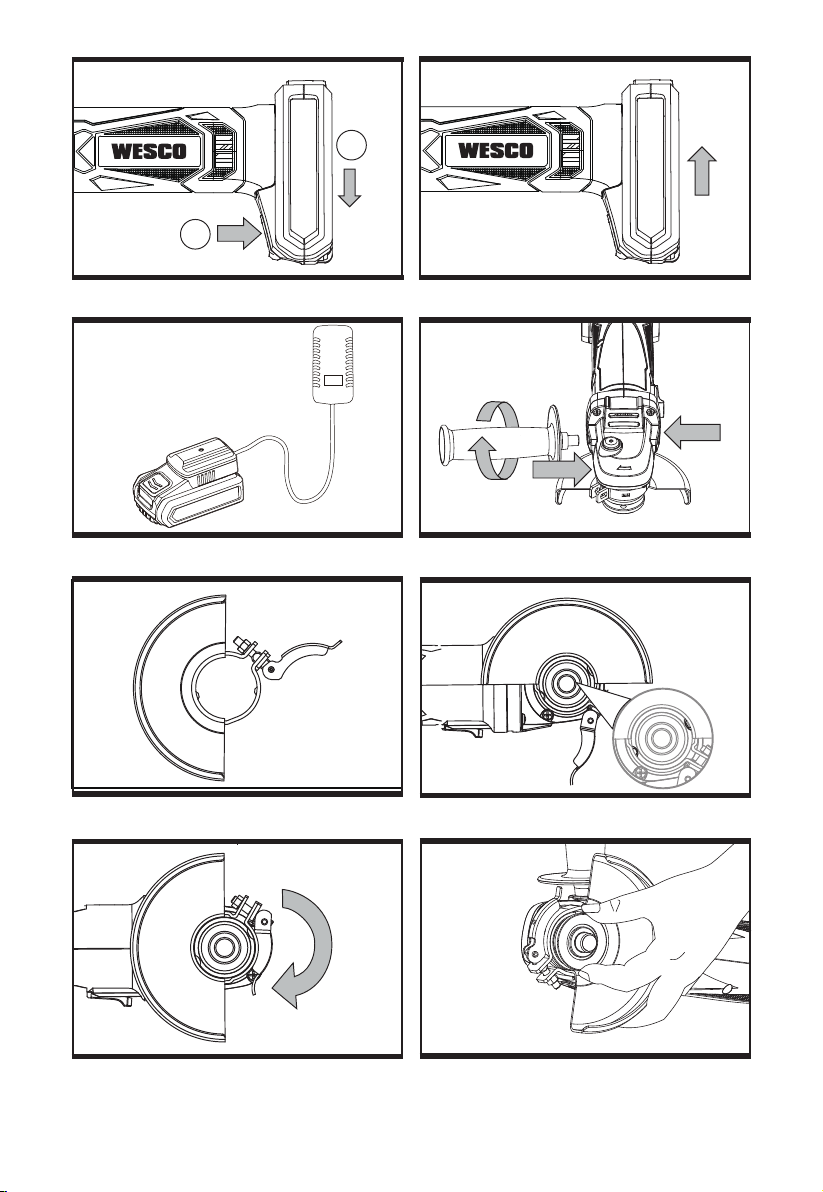 WESCO

WESCO