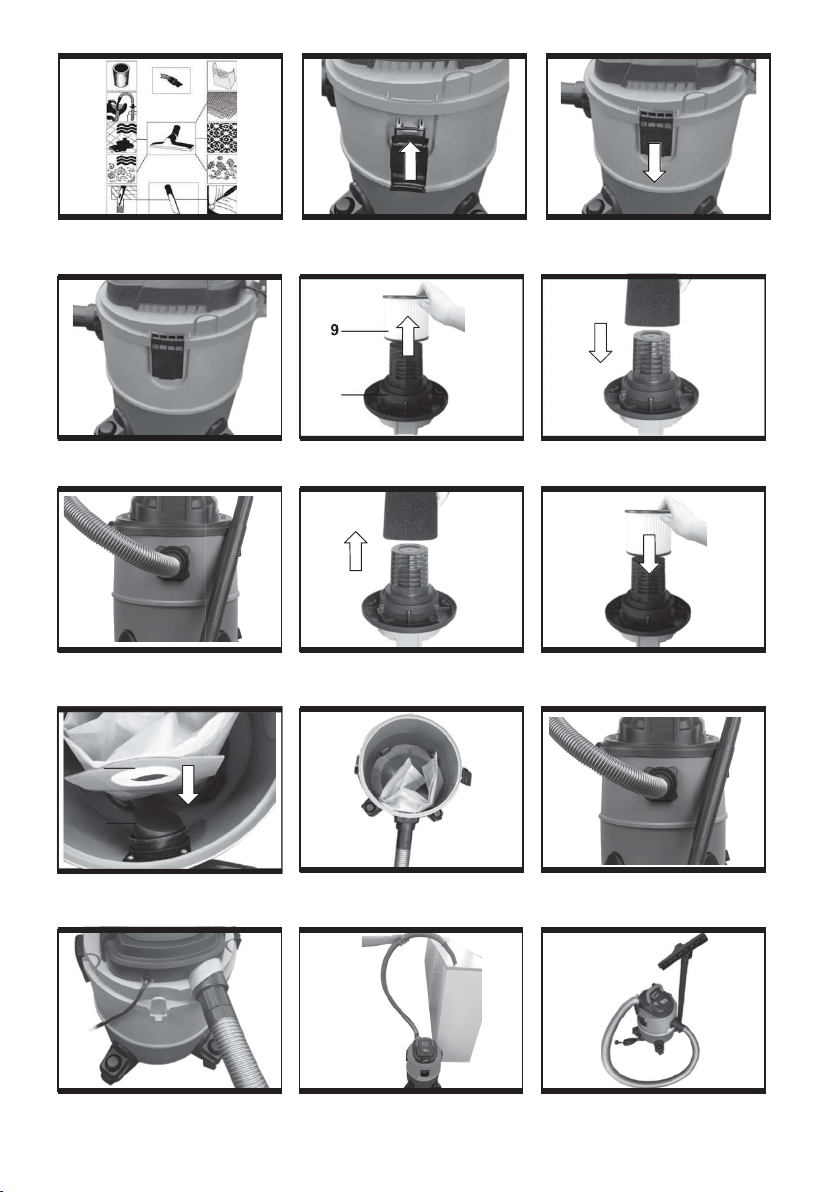 9