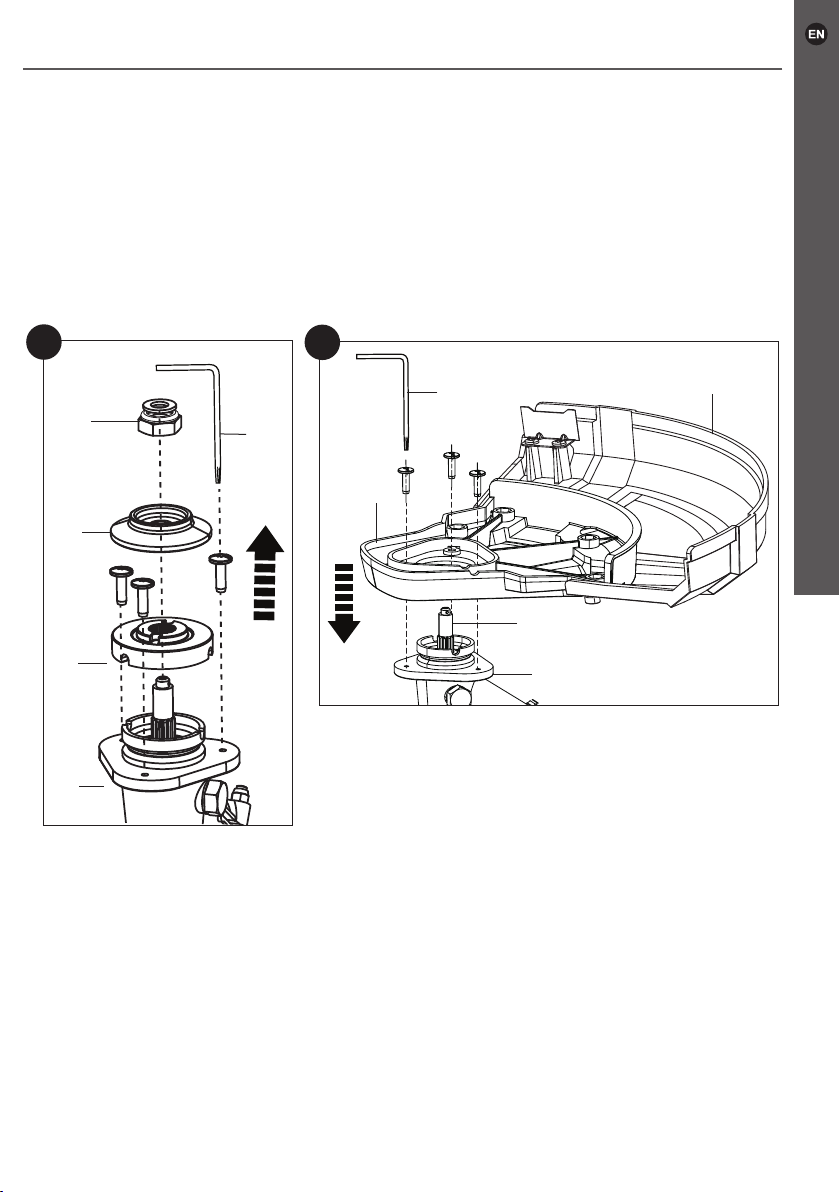 EN