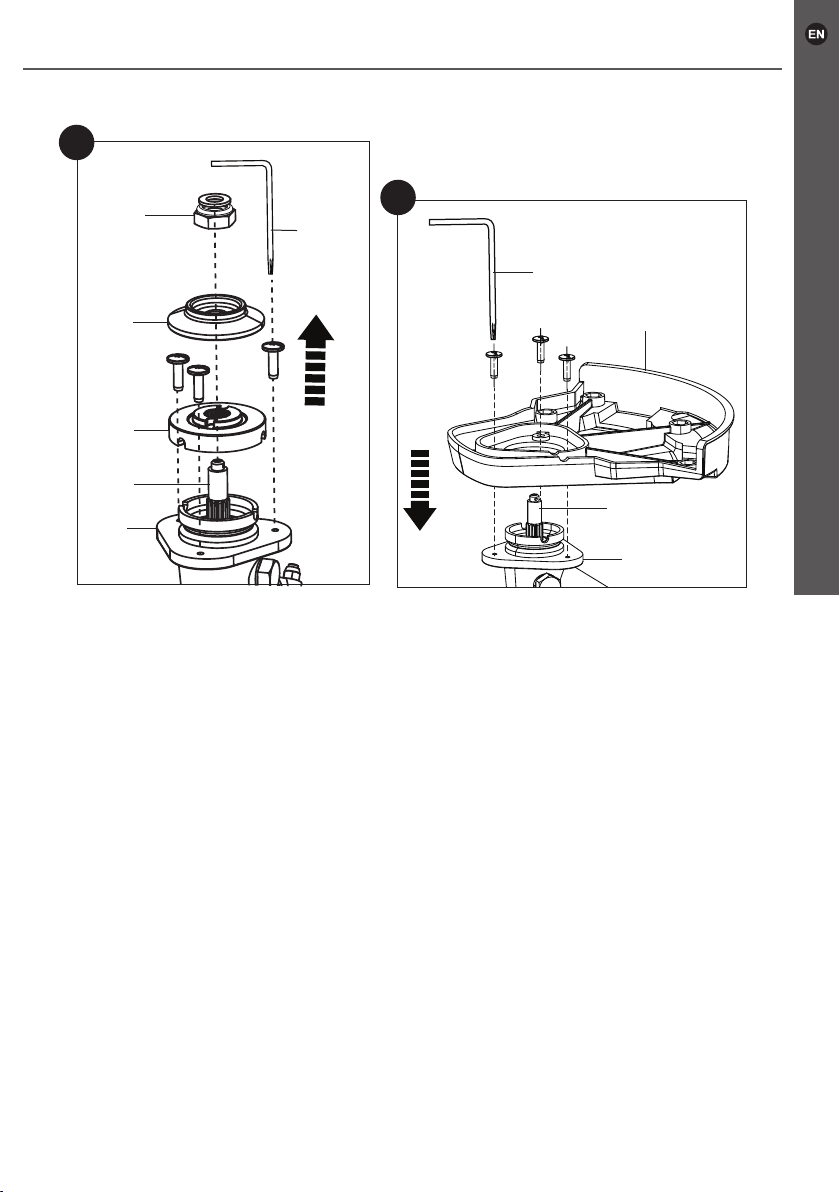 EN