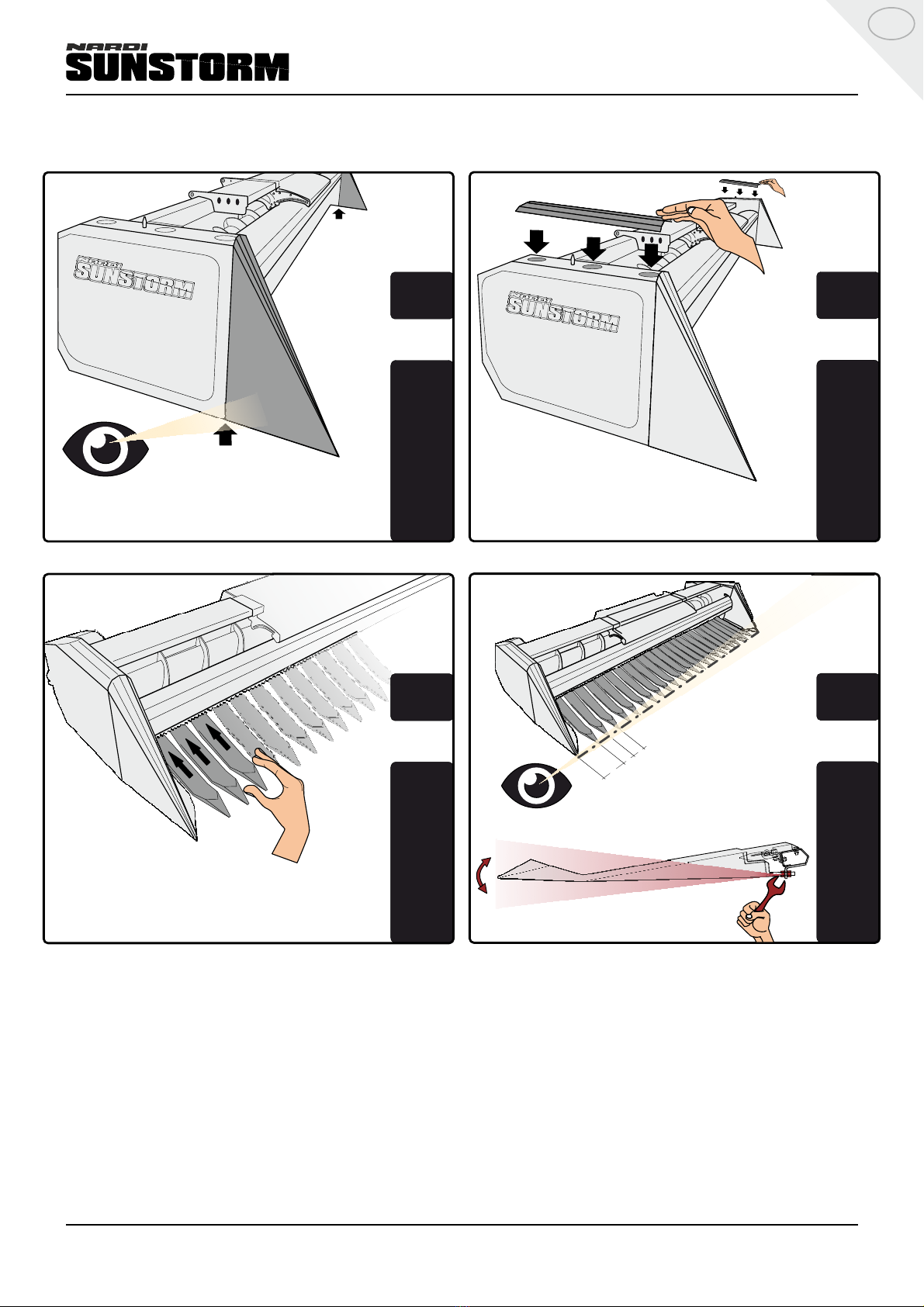 NARDI
SUNSTORM

NARDI SUNSTORM

NARDI SUNSTORM