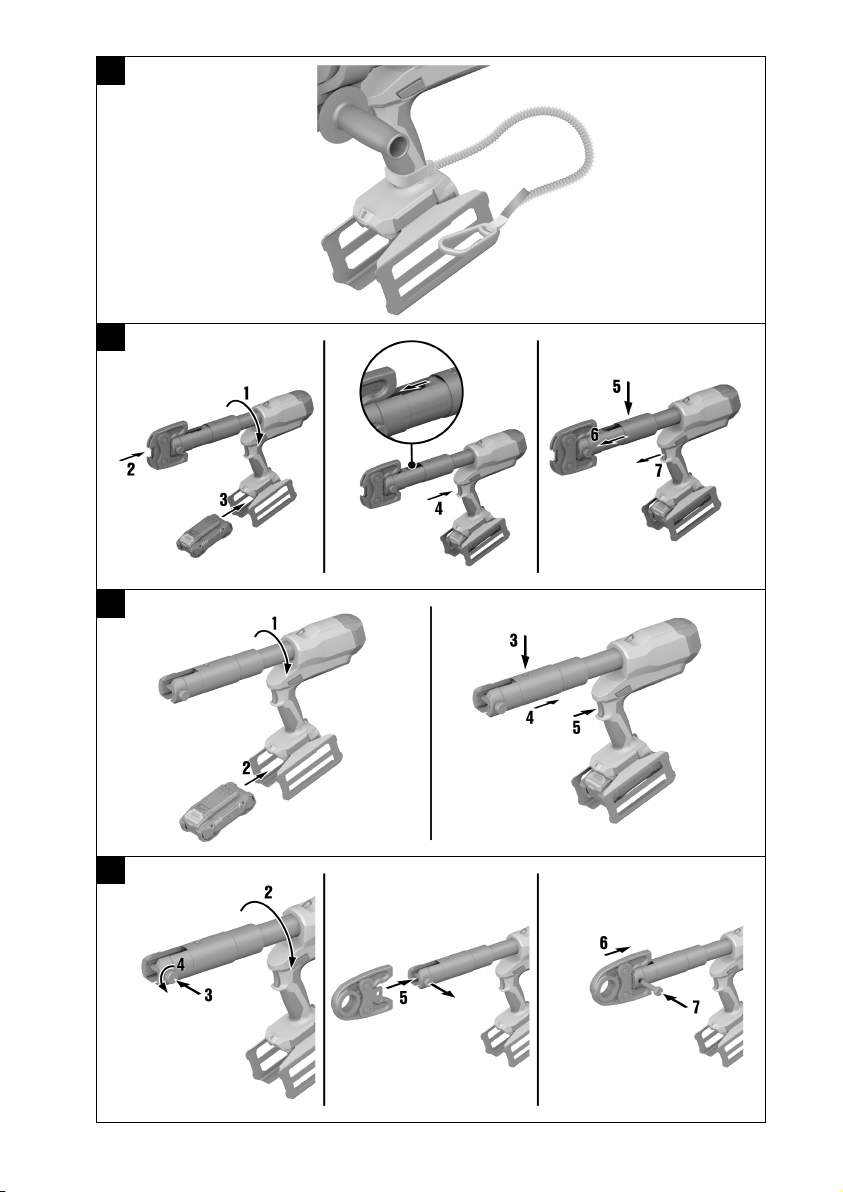 1
2
3

4

5
6
7

1
2

3
4
5

2
4
3

5

6
7