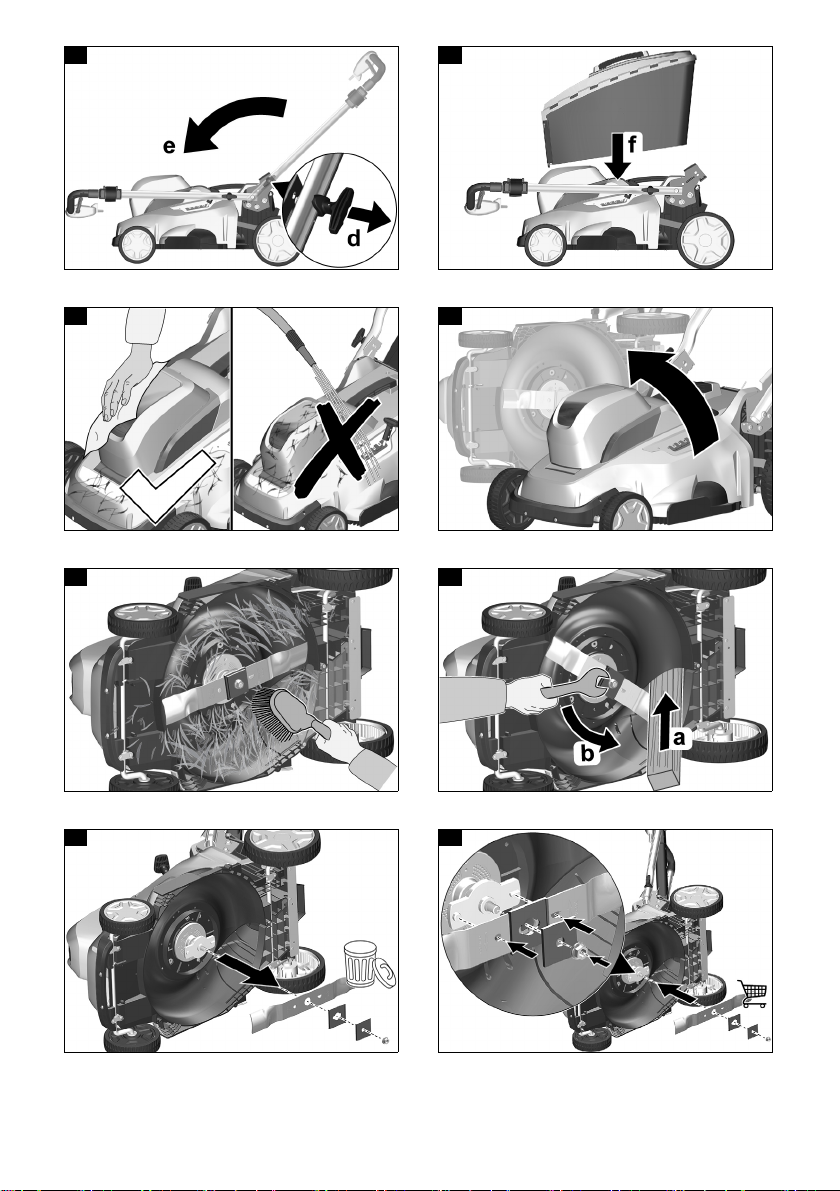 e
d
f
b
a