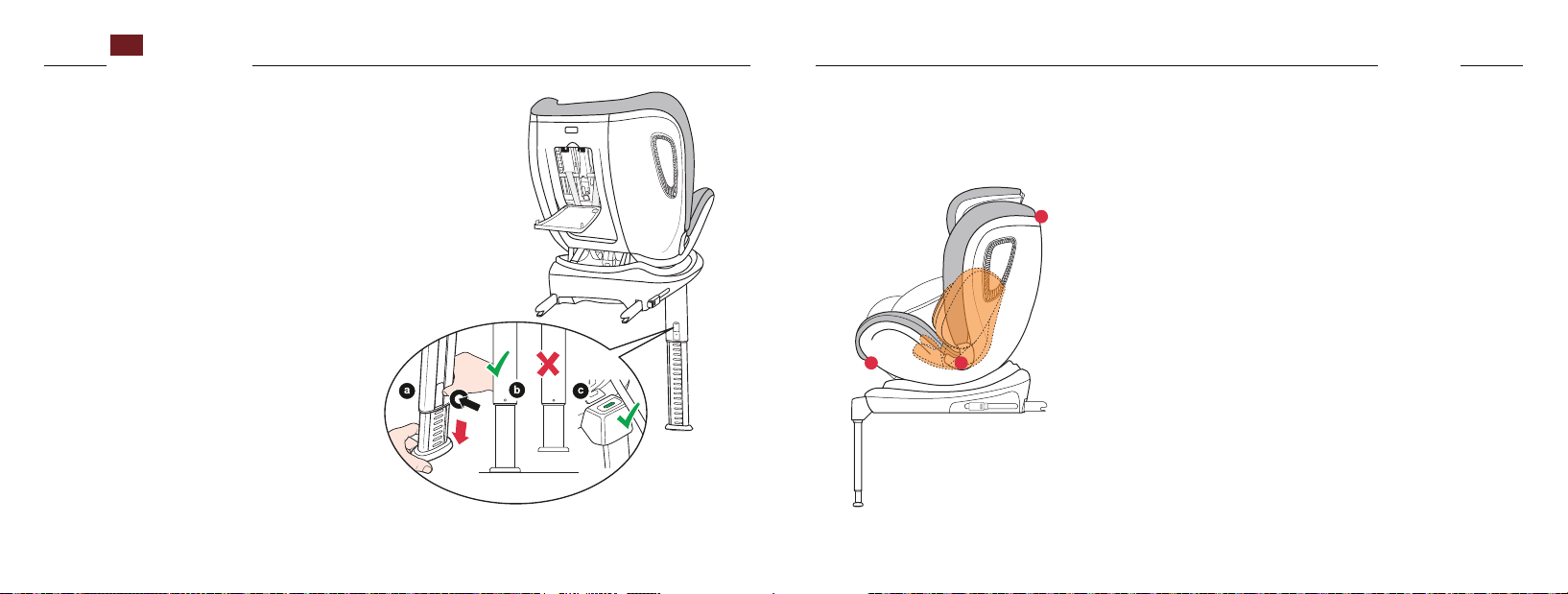 a

b

c