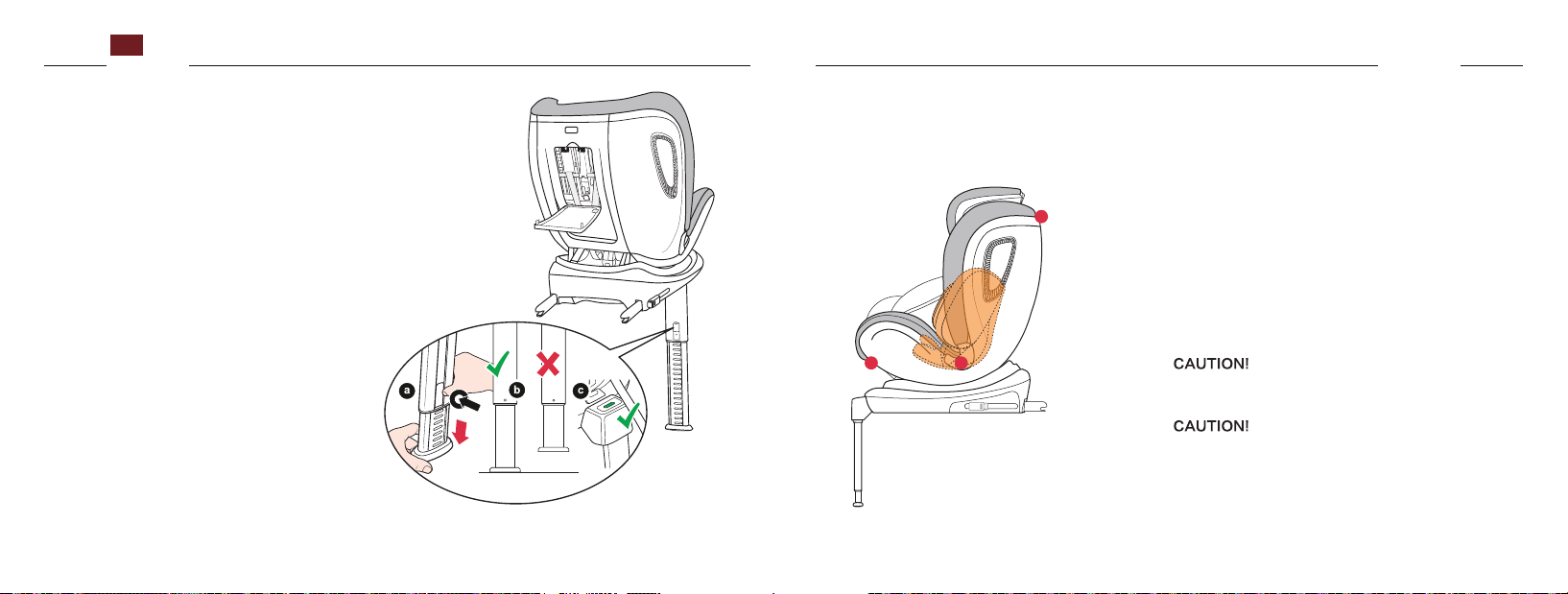 a

b

c

CAUTION!

CAUTION!