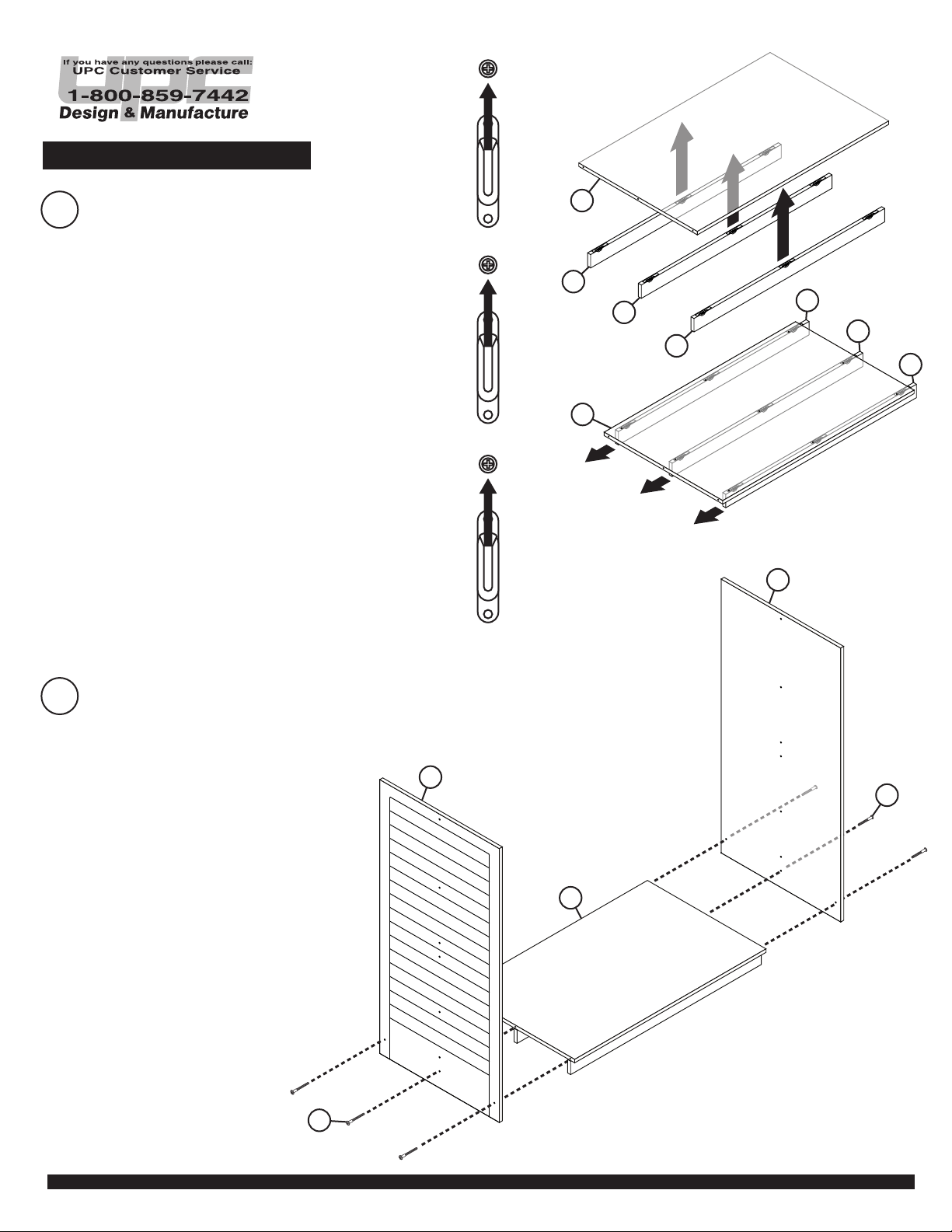 If you have any questions please call:
UPC Customer Service
1-800-859-7442
Design & Manufacture