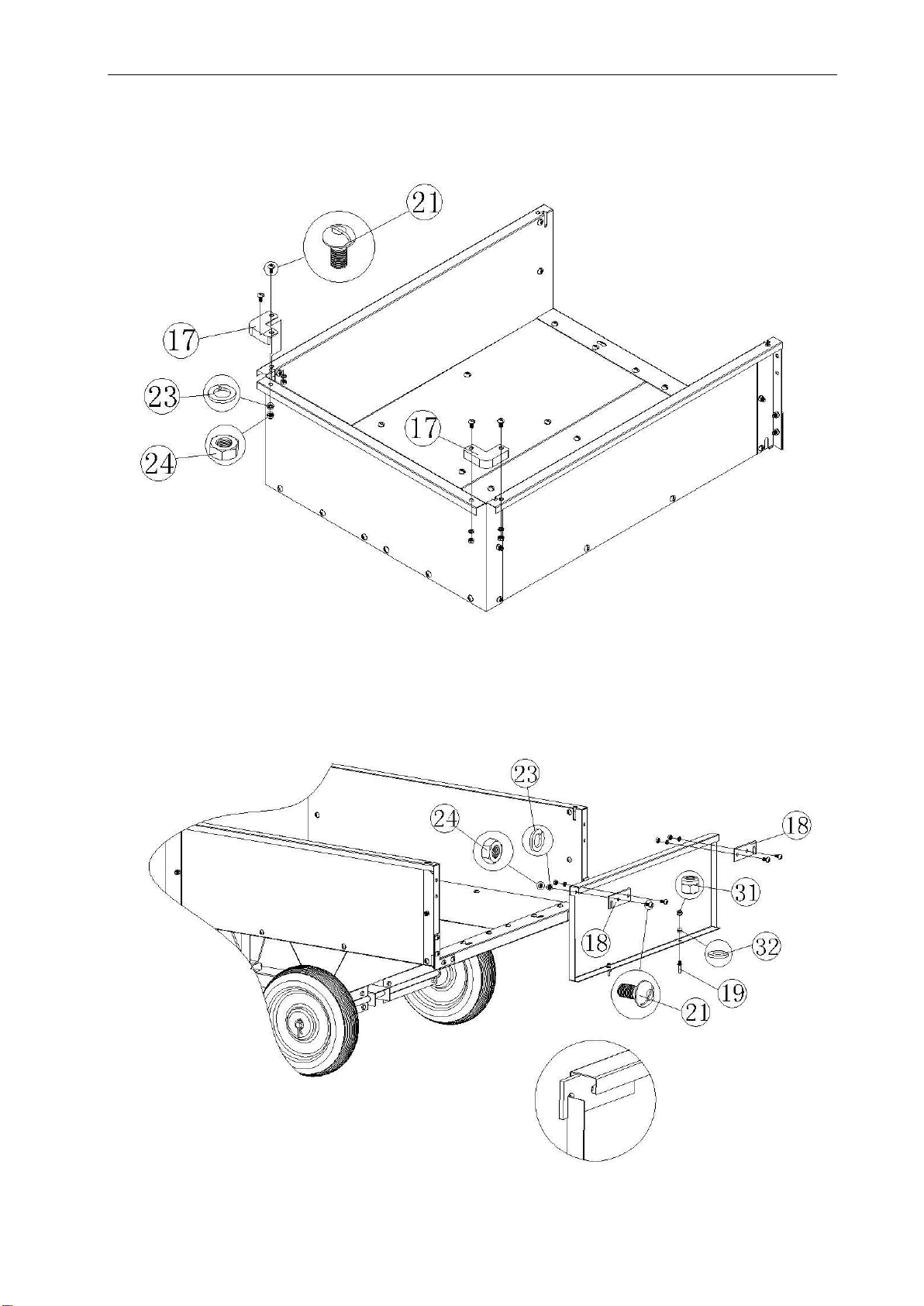 21
17
23
24
17

23
24
18
31
18
32
19
21