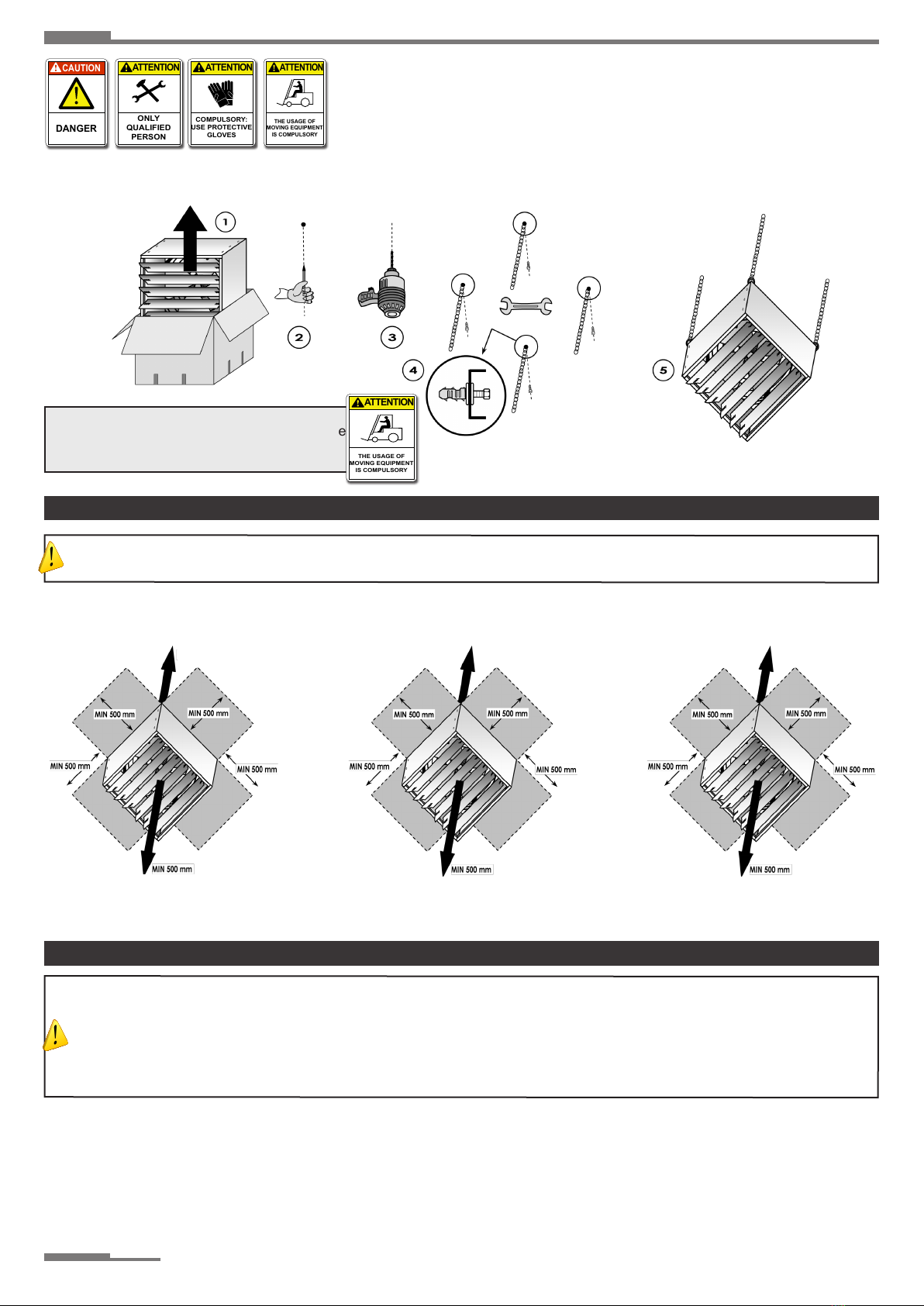 CAUTION
DANGER

ATTENTION
ONLY QUALIFIED PERSON

ATTENTION
COMPULSORY: USE PROTECTIVE GLOVES

ATTENTION
THE USAGE OF MOVING EQUIPMENT IS COMPULSORY

1
2
3
4
5

e

ATTENTION
THE USAGE OF MOVING EQUIPMENT IS COMPULSORY

MIN 500 mm
MIN 500 mm
MIN 500 mm
MIN 500 mm
MIN 500 mm

MIN 500 mm
MIN 500 mm
MIN 500 mm
MIN 500 mm
MIN 500 mm

MIN 500 mm
MIN 500 mm
MIN 500 mm
MIN 500 mm
MIN 500 mm