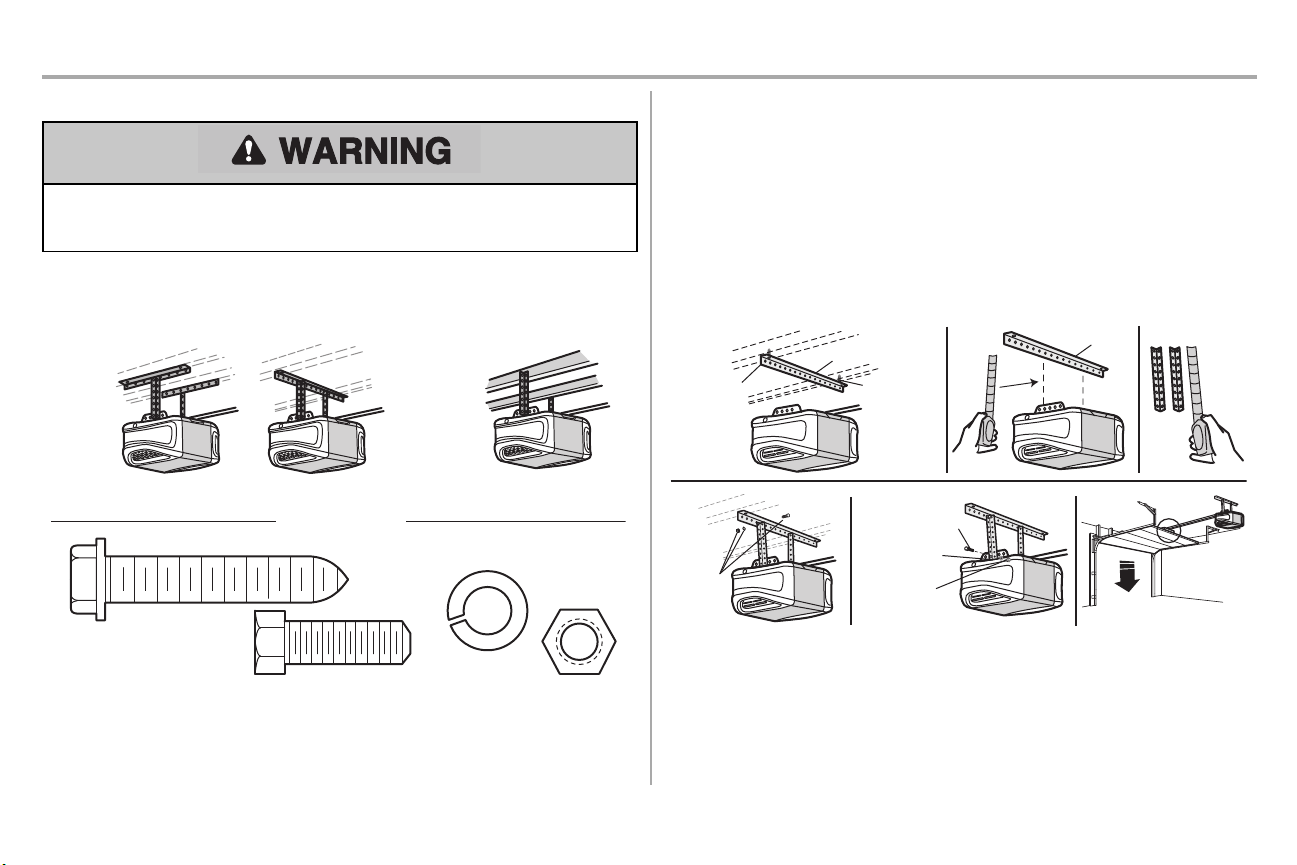 WARNING