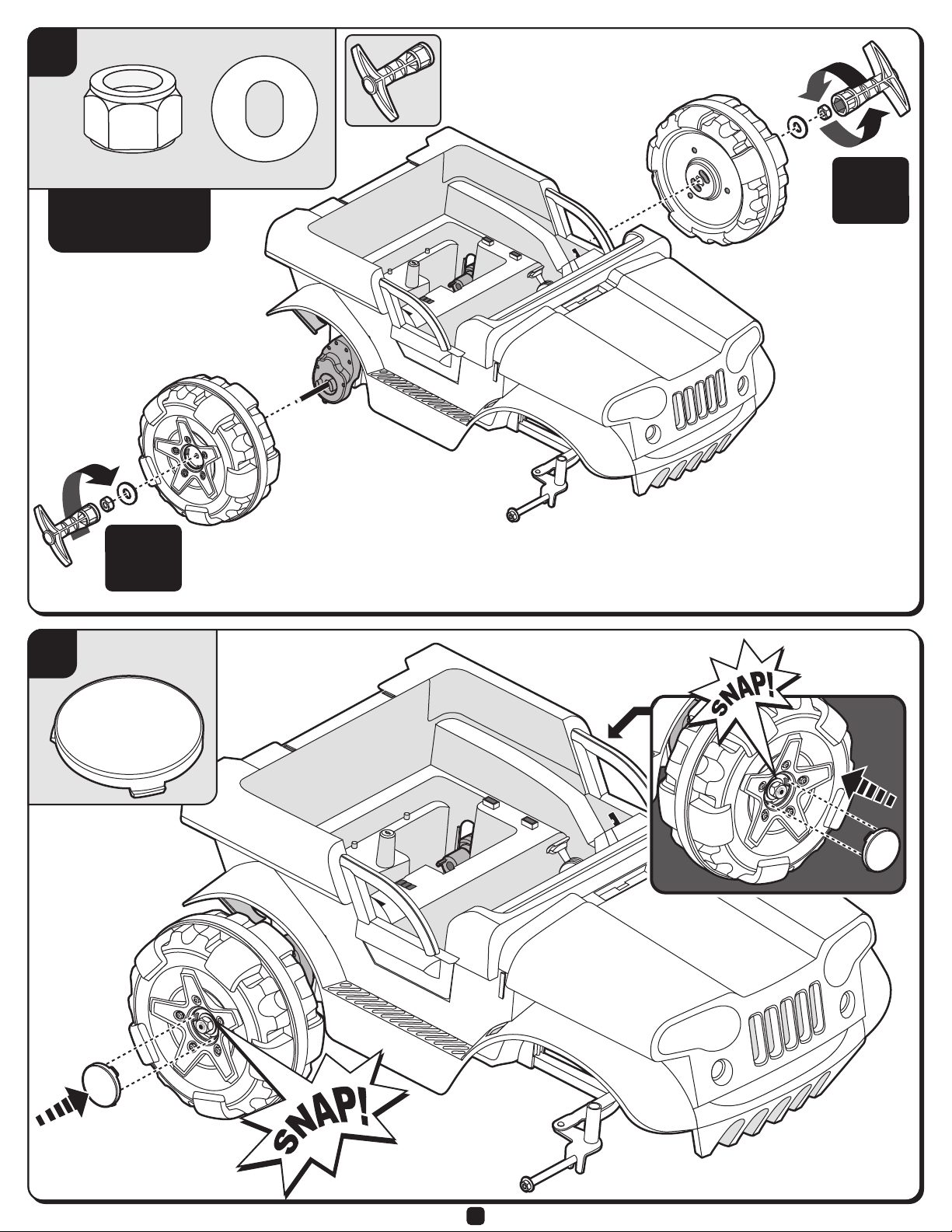 SNAP!

SNAP!