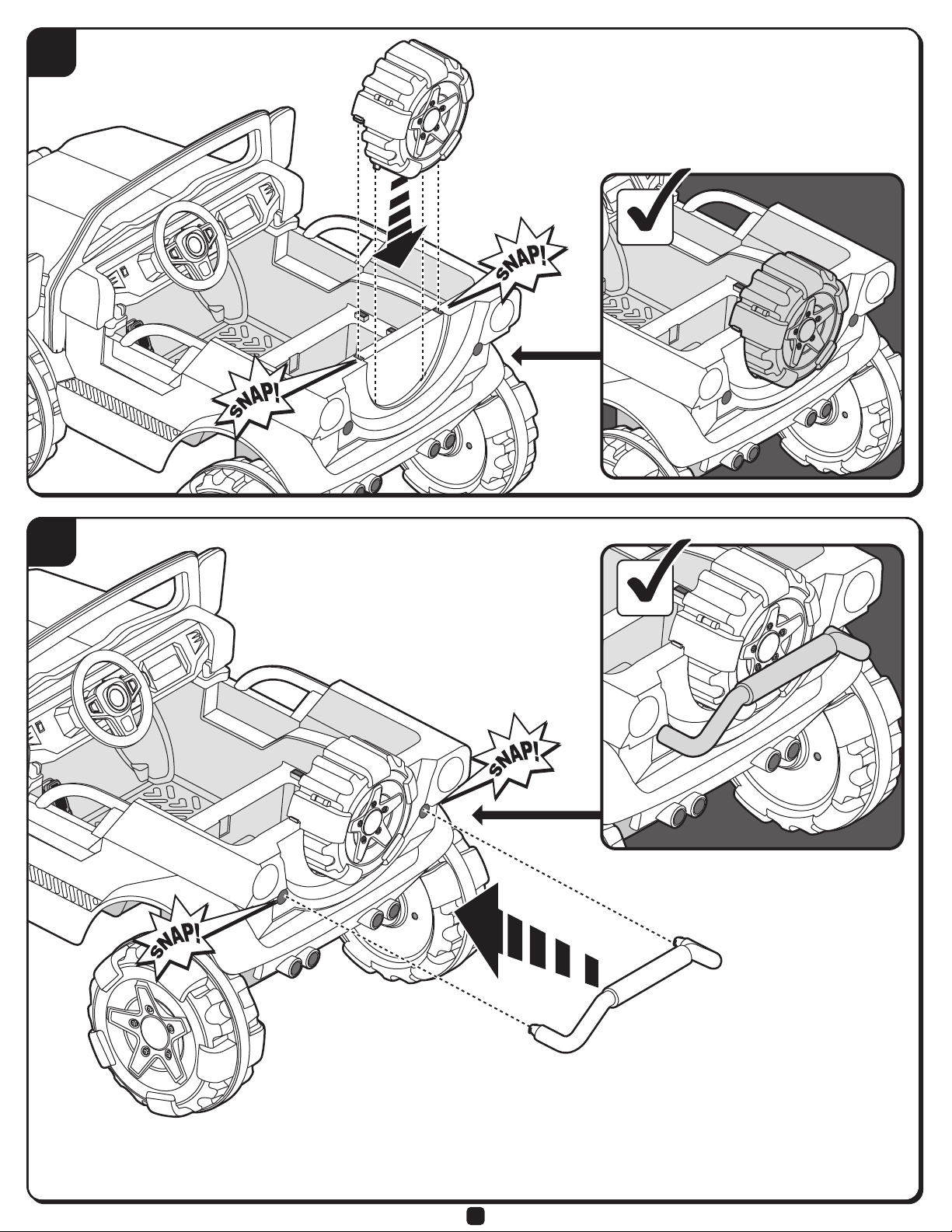 SNAP!
SNAP!

SNAP!
SNAP!