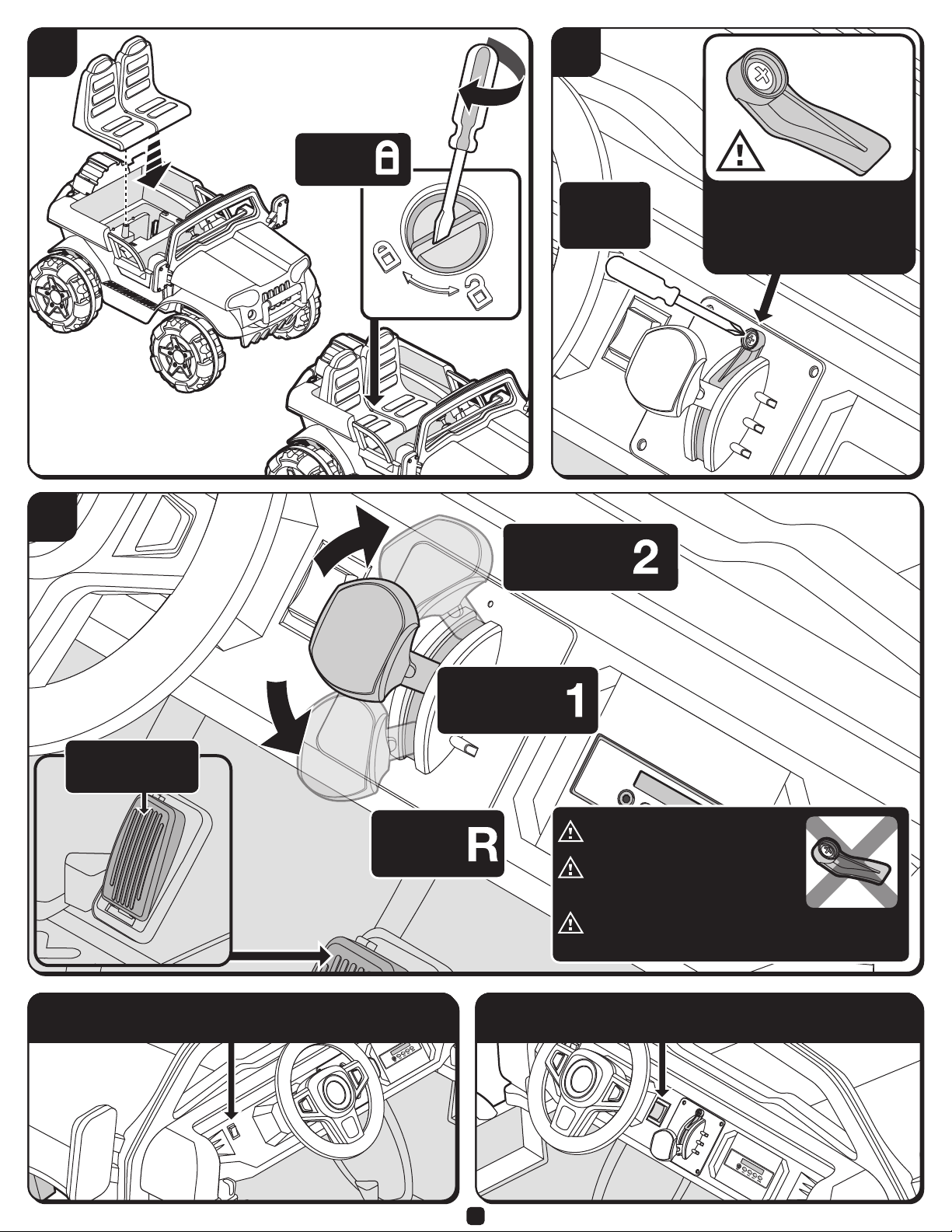 2

1

R