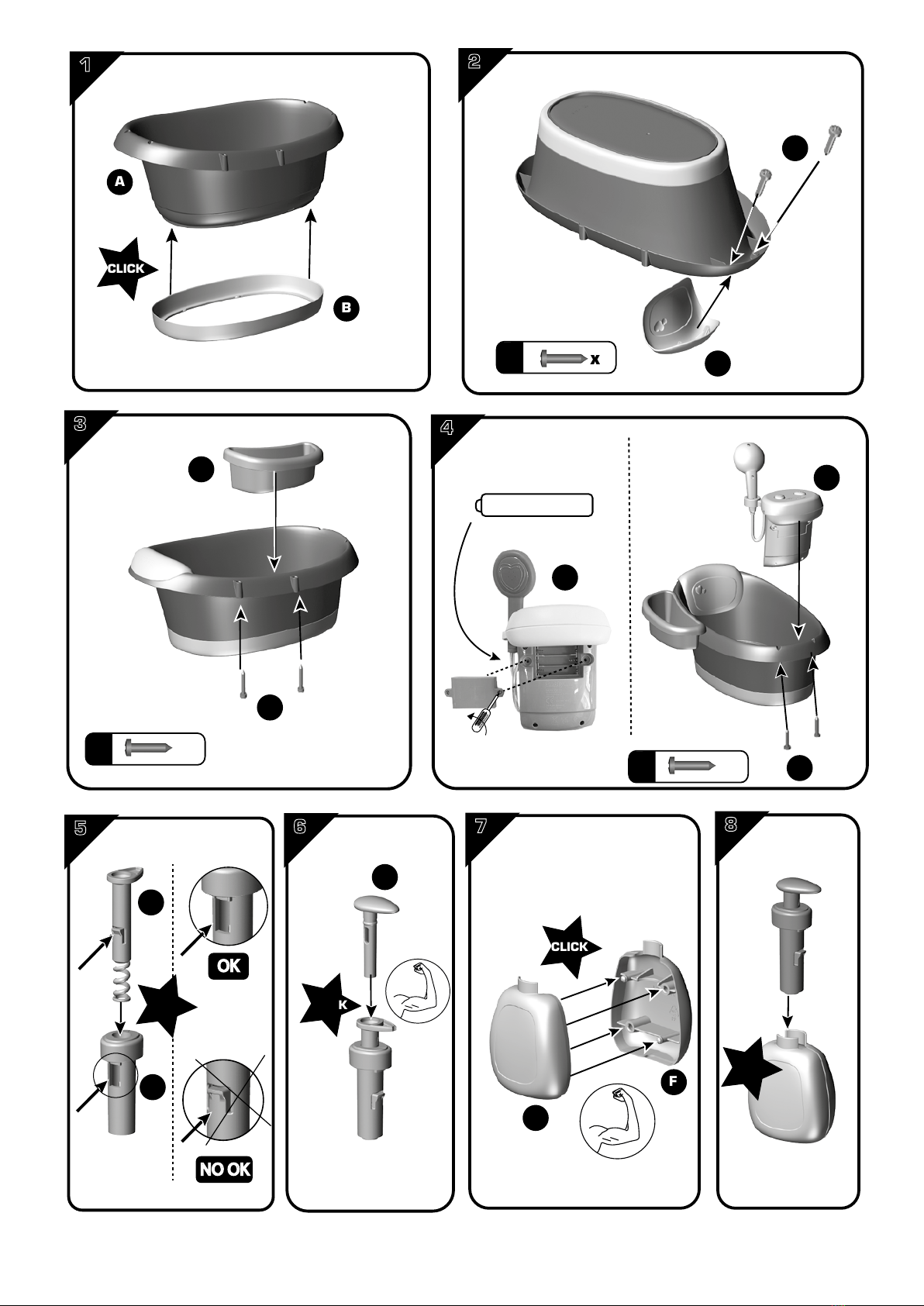 1
A
CLICK
B

2
x

3

4

5
OK
NO OK

6
K

7
CLICK
F

8