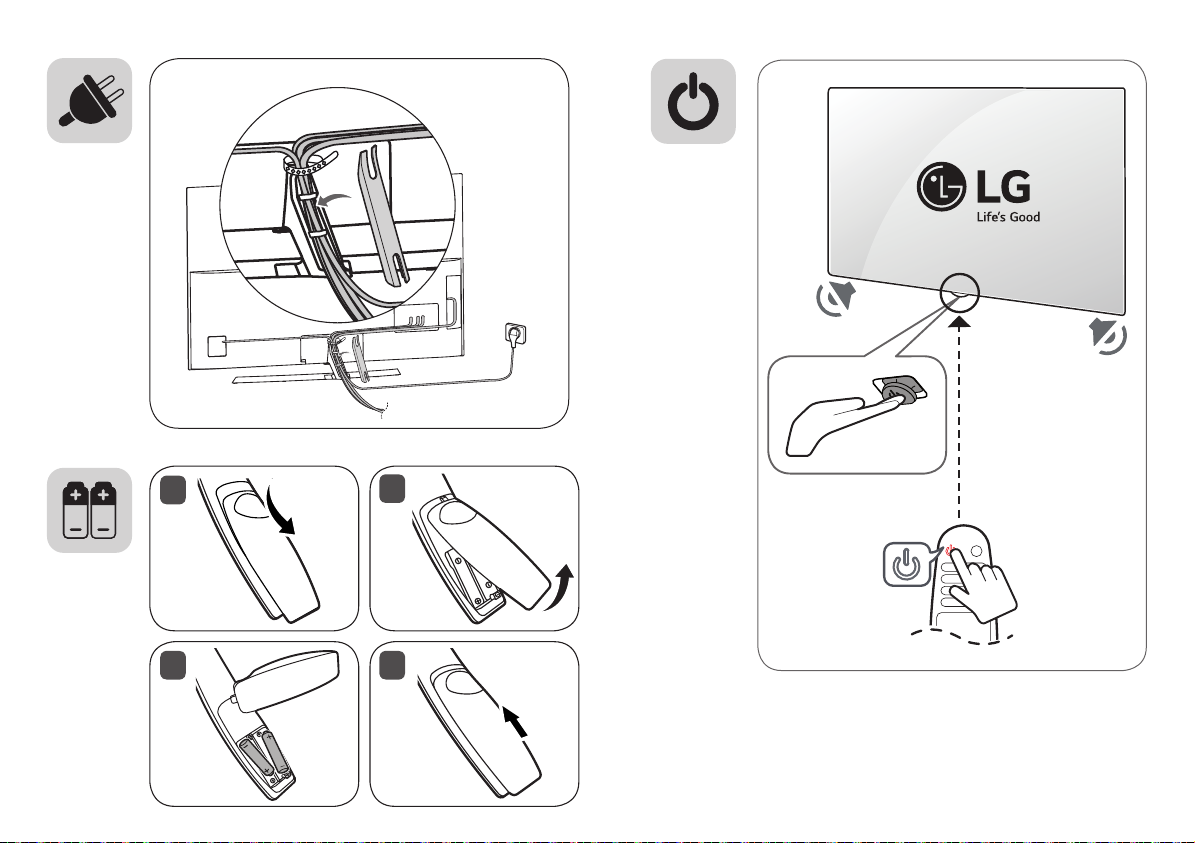 LG
Life's Good