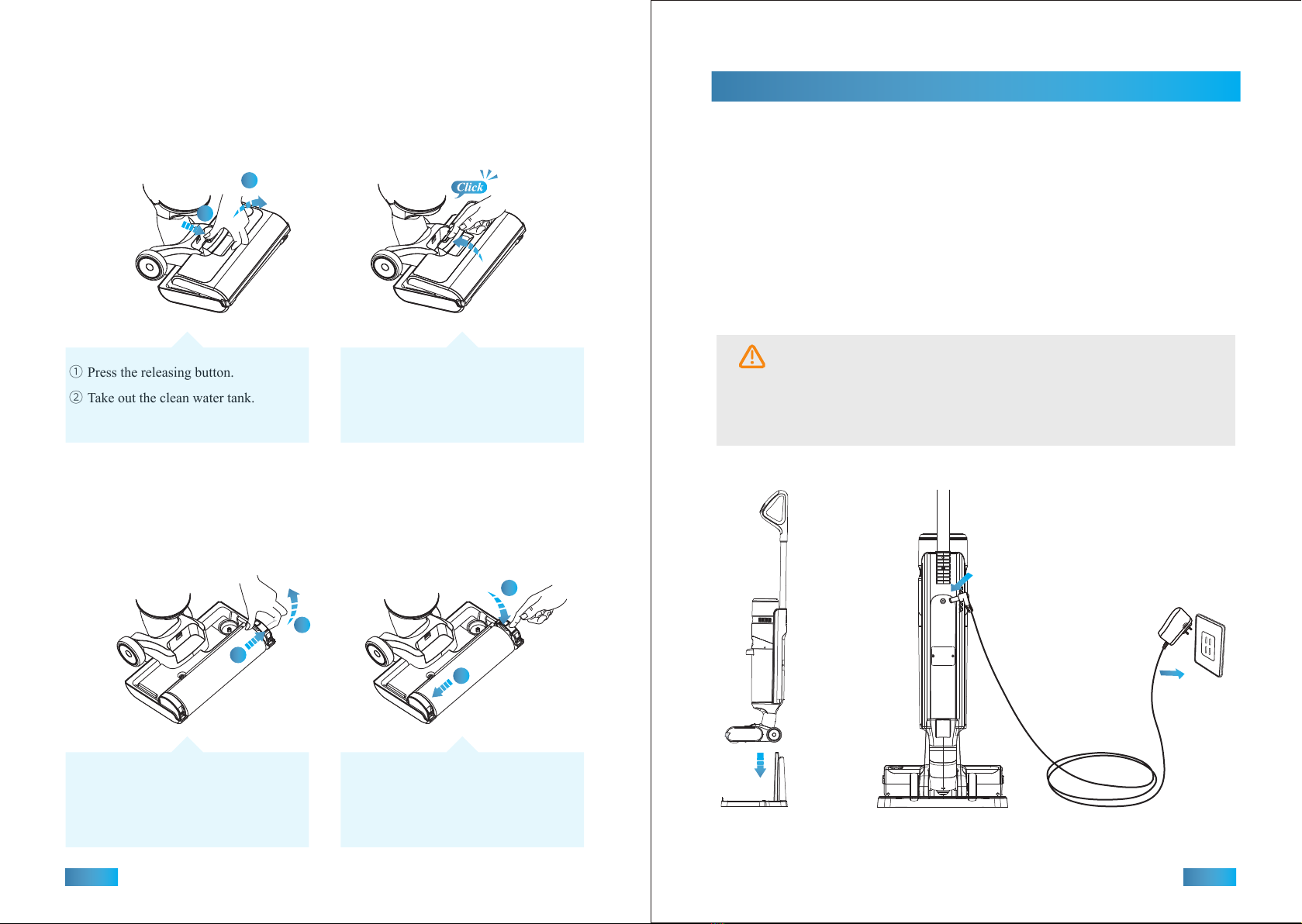 Click

① Press the releasing button.
② Take out the clean water tank.