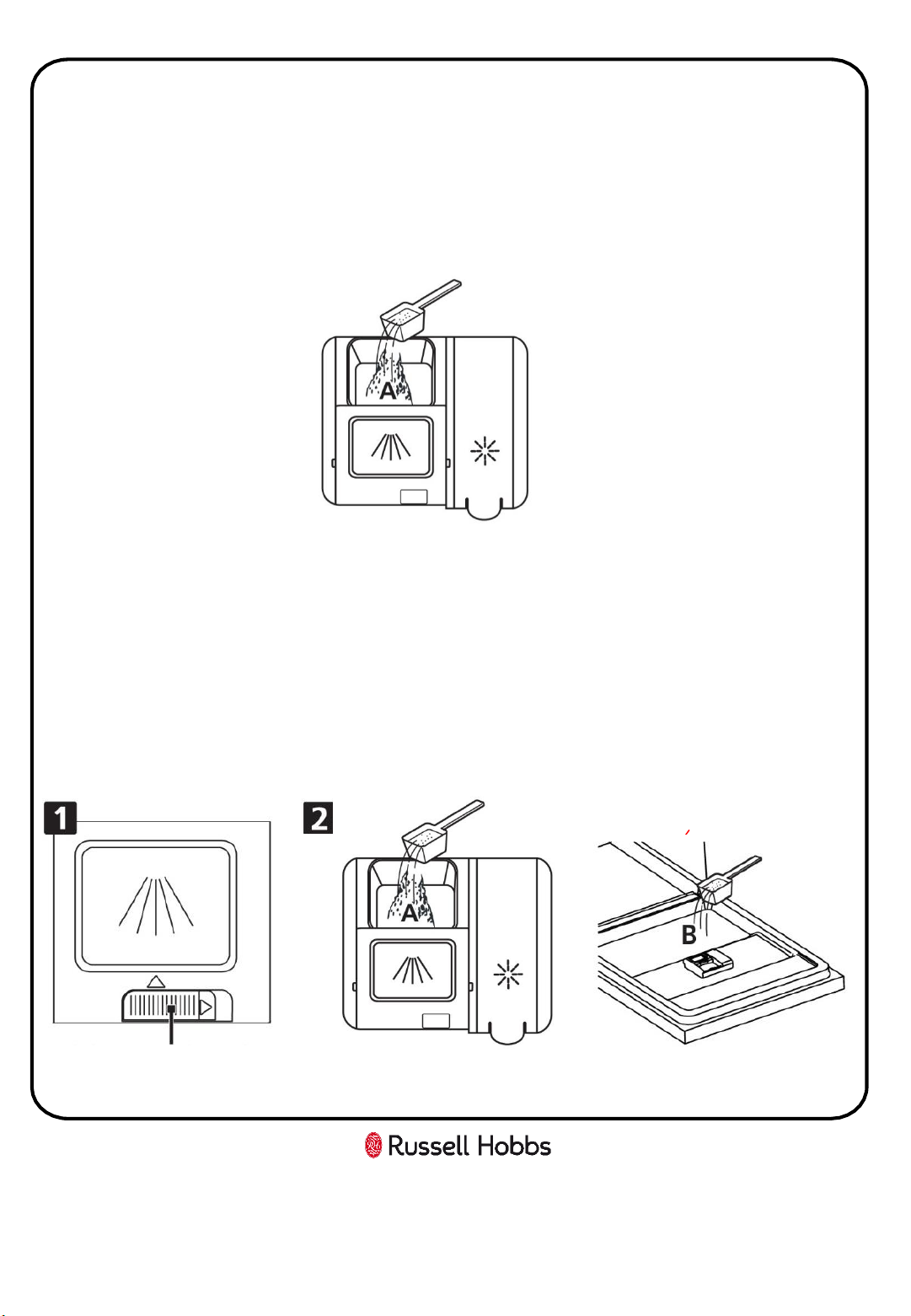 A

1

2

A

B

Russell Hobbs