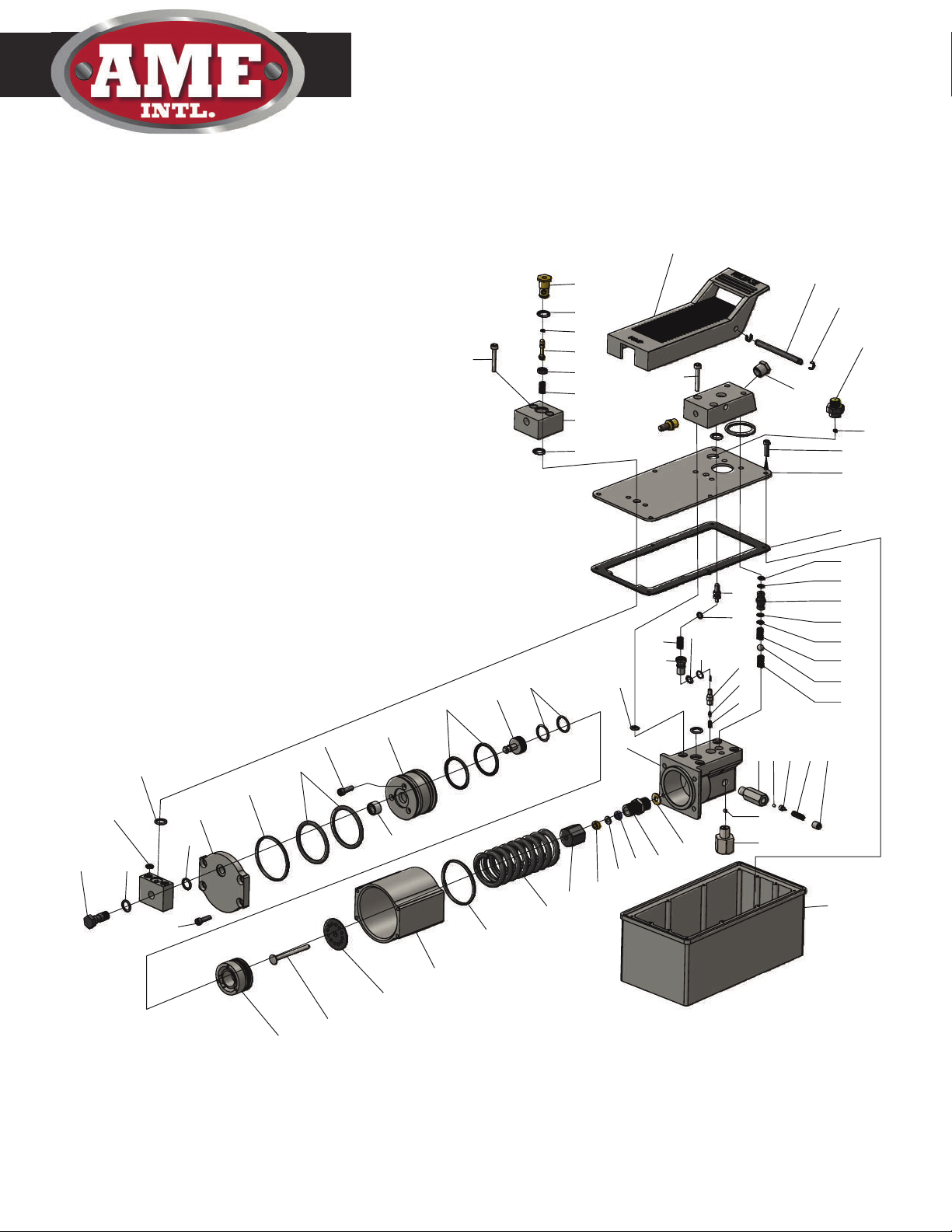 AME
INTL.