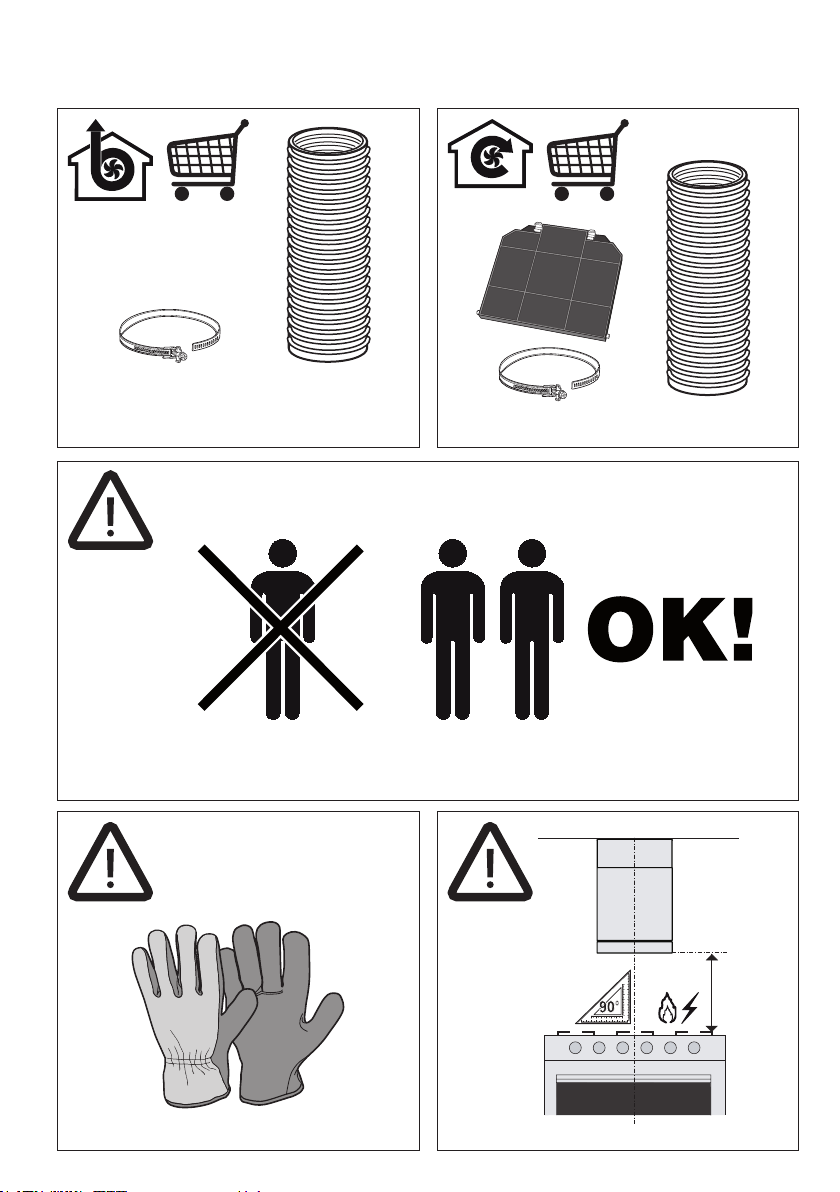 OK!

90°