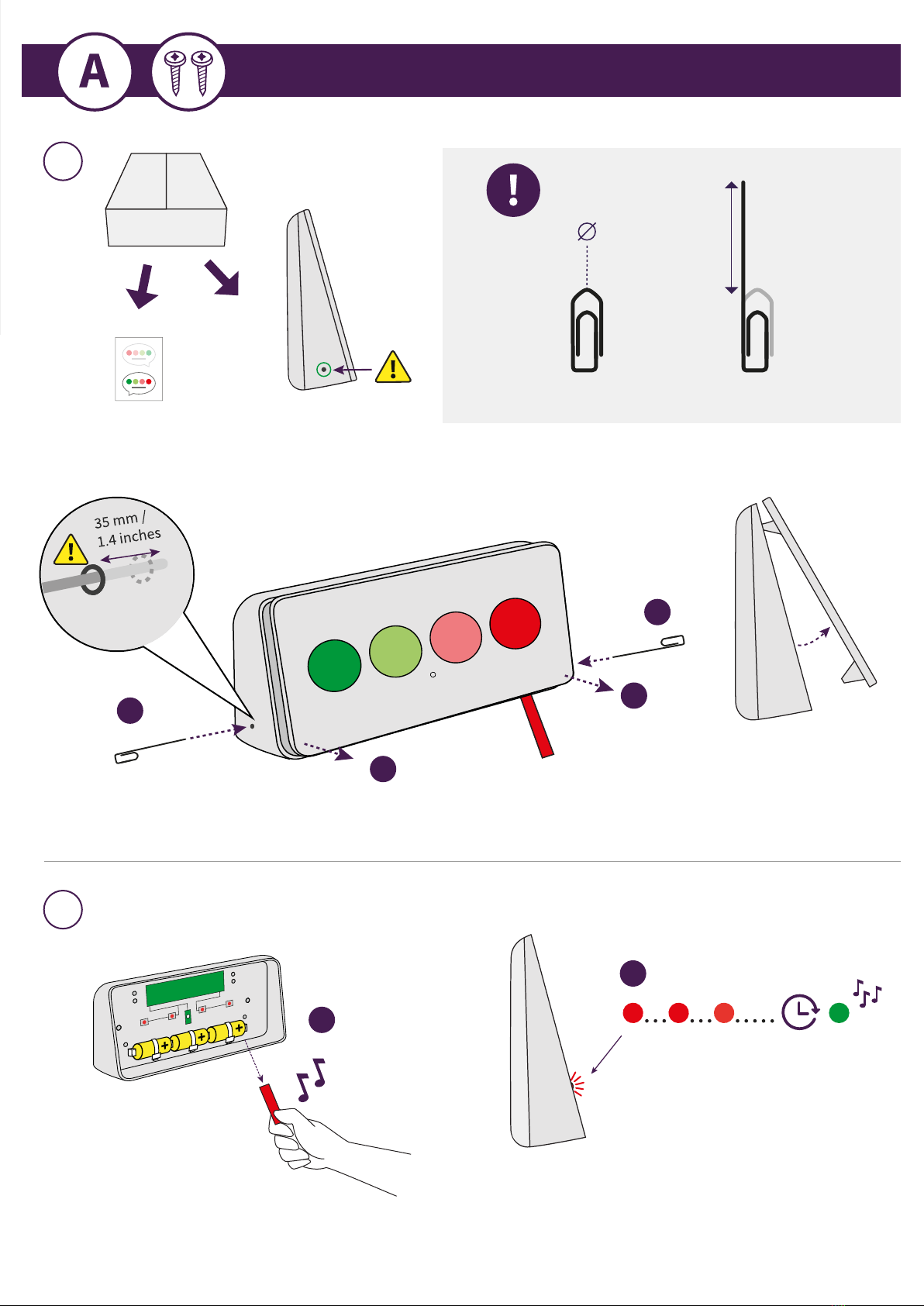 A

35 mm /
1.4 inches