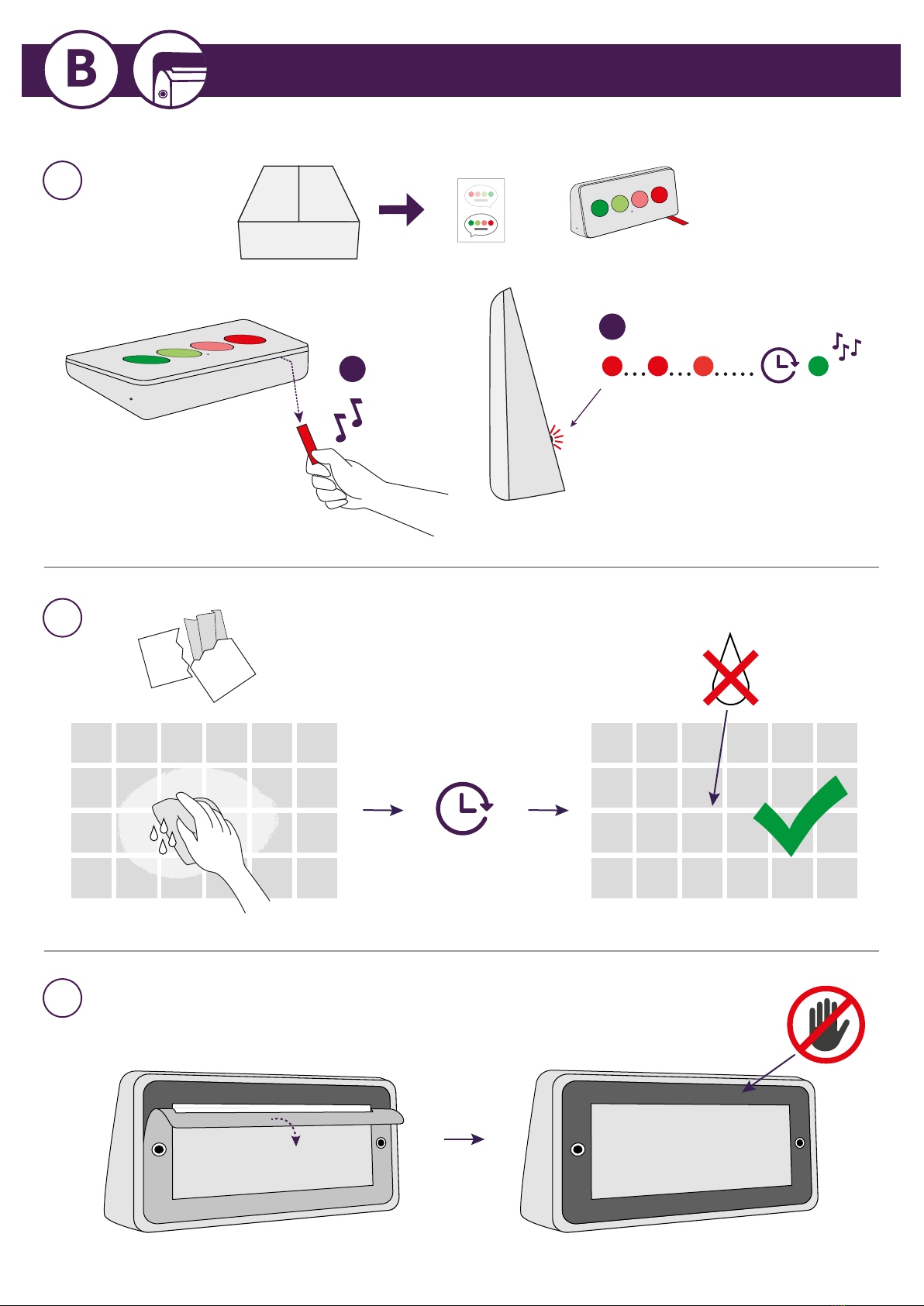 B