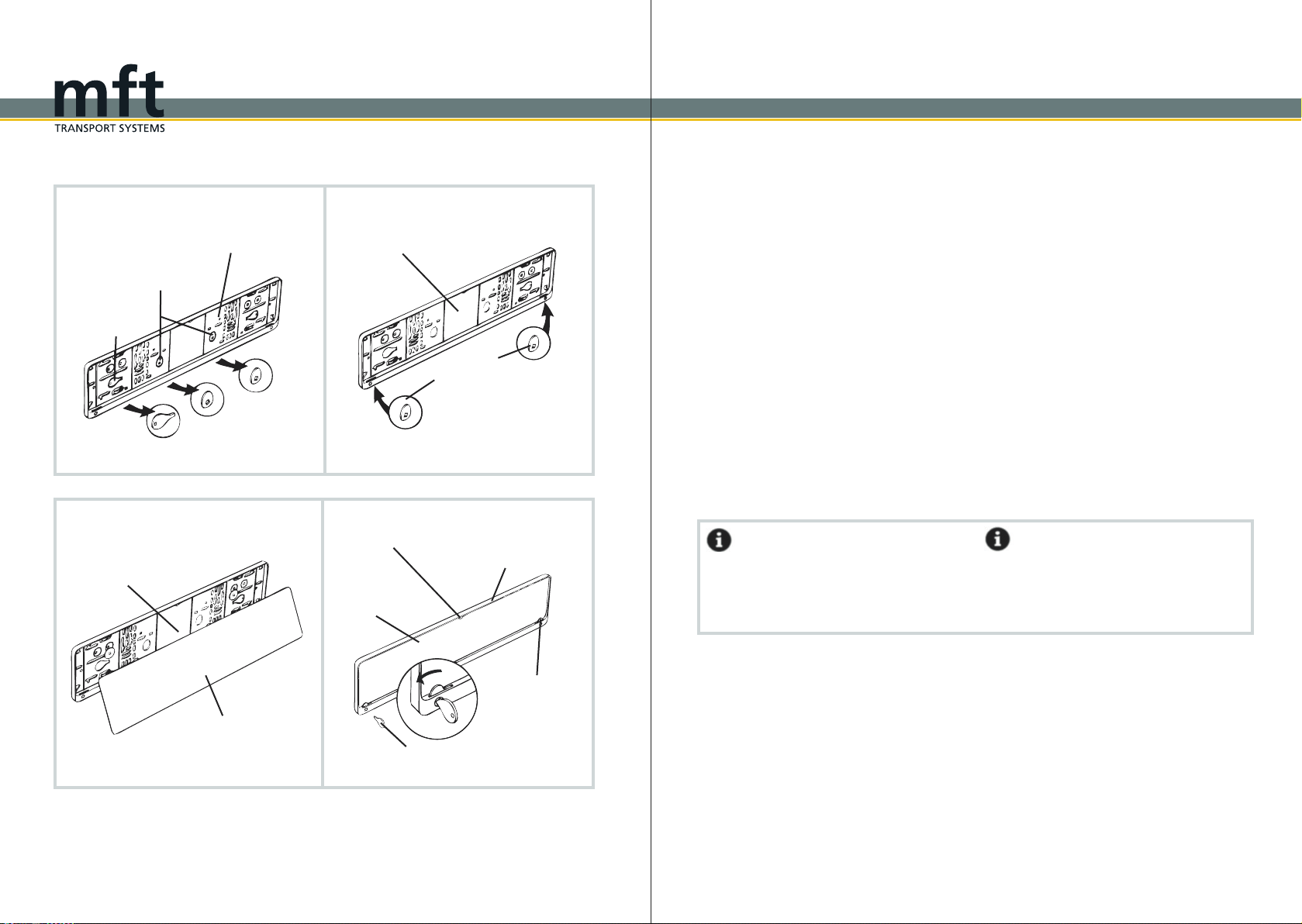 mft
TRANSPORT SYSTEMS