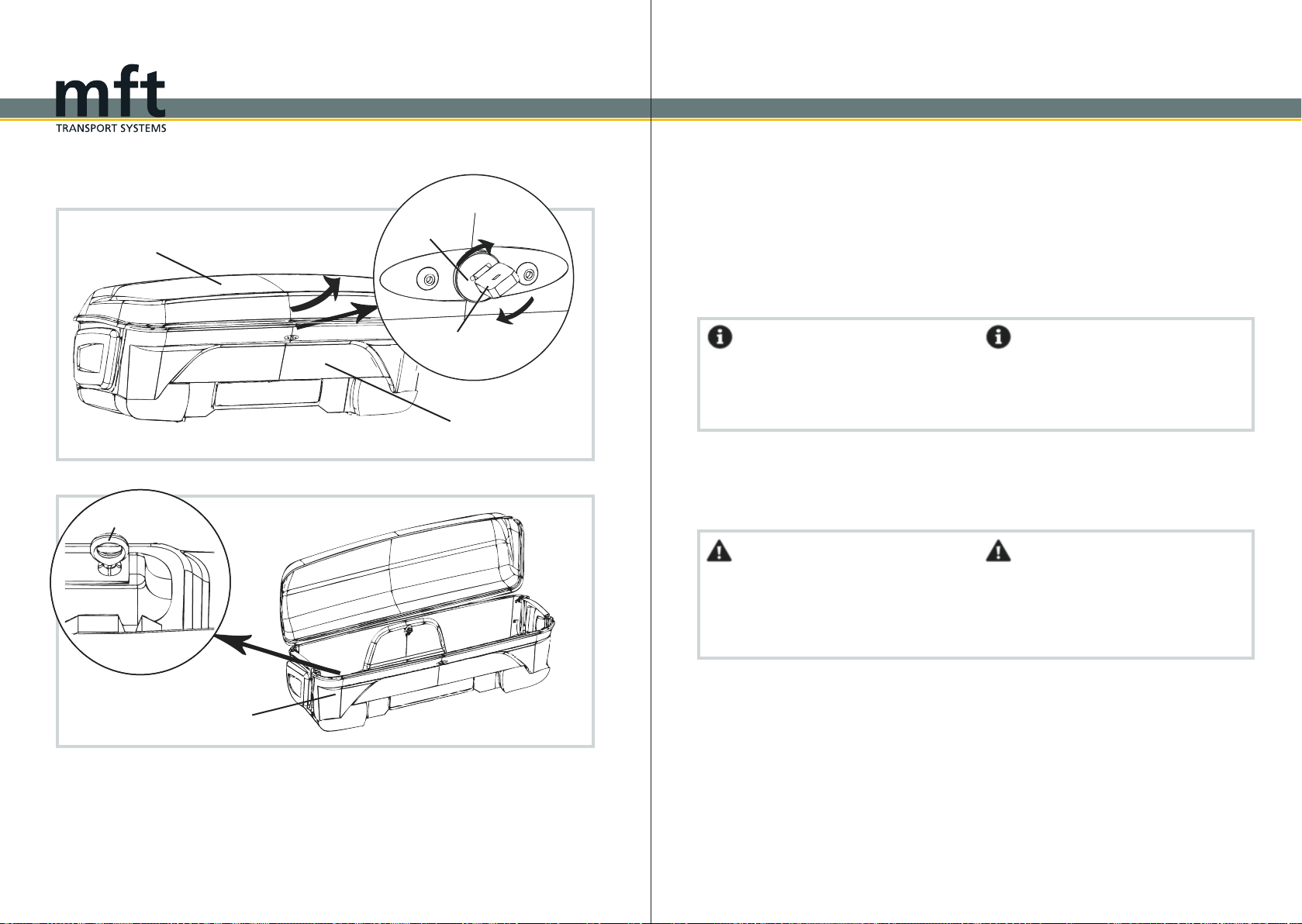 mft
TRANSPORT SYSTEMS