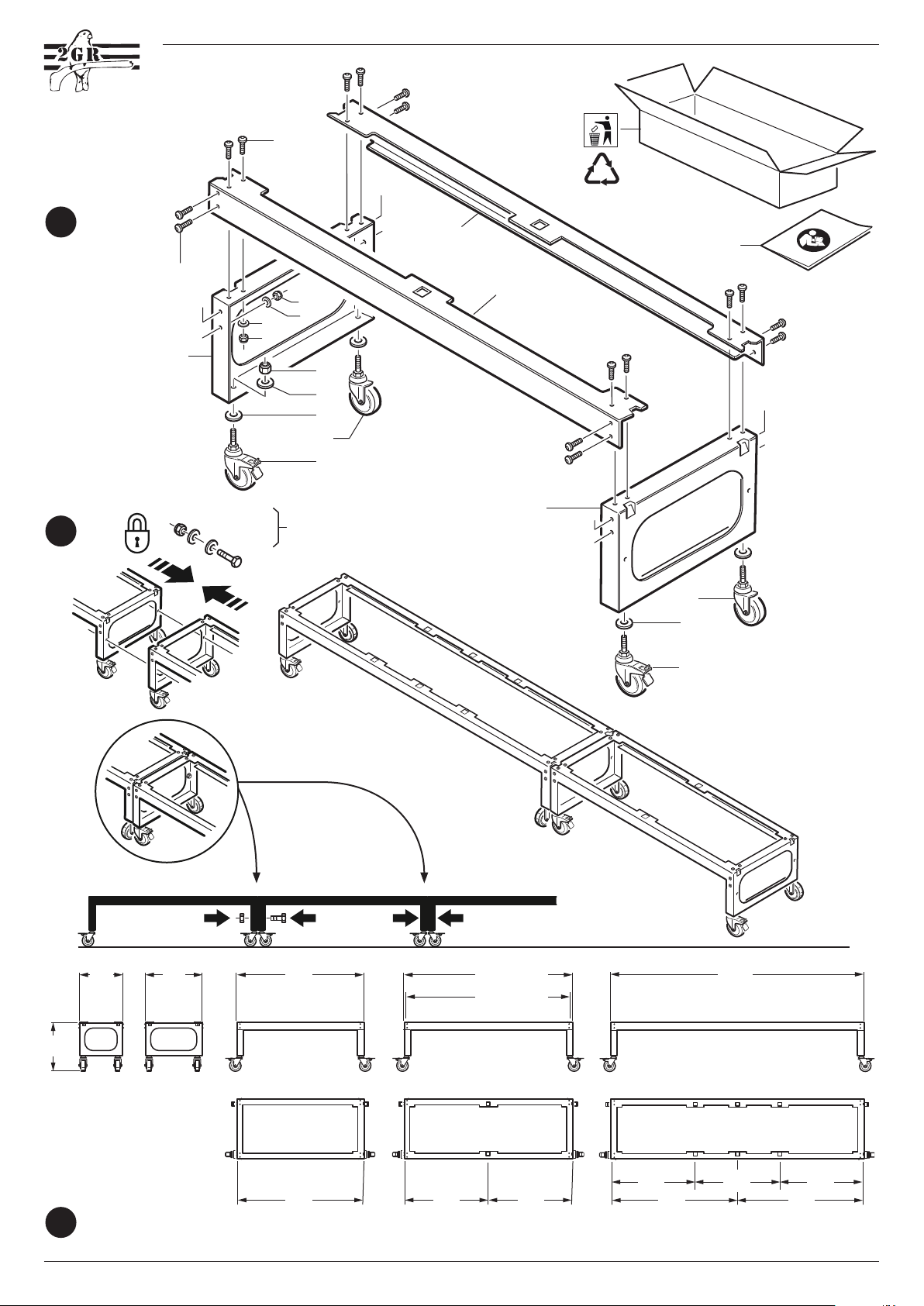 2GR