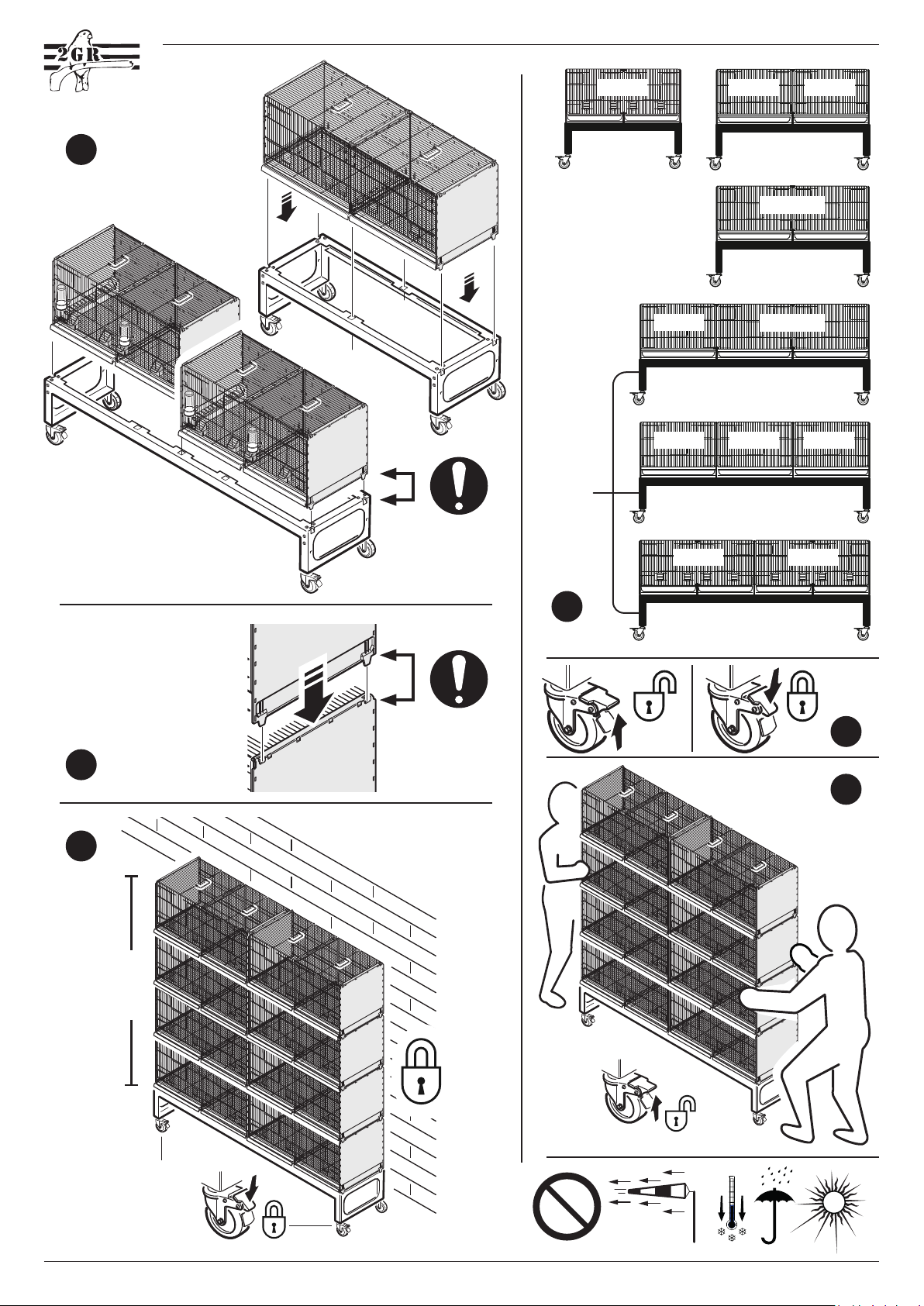 2GR