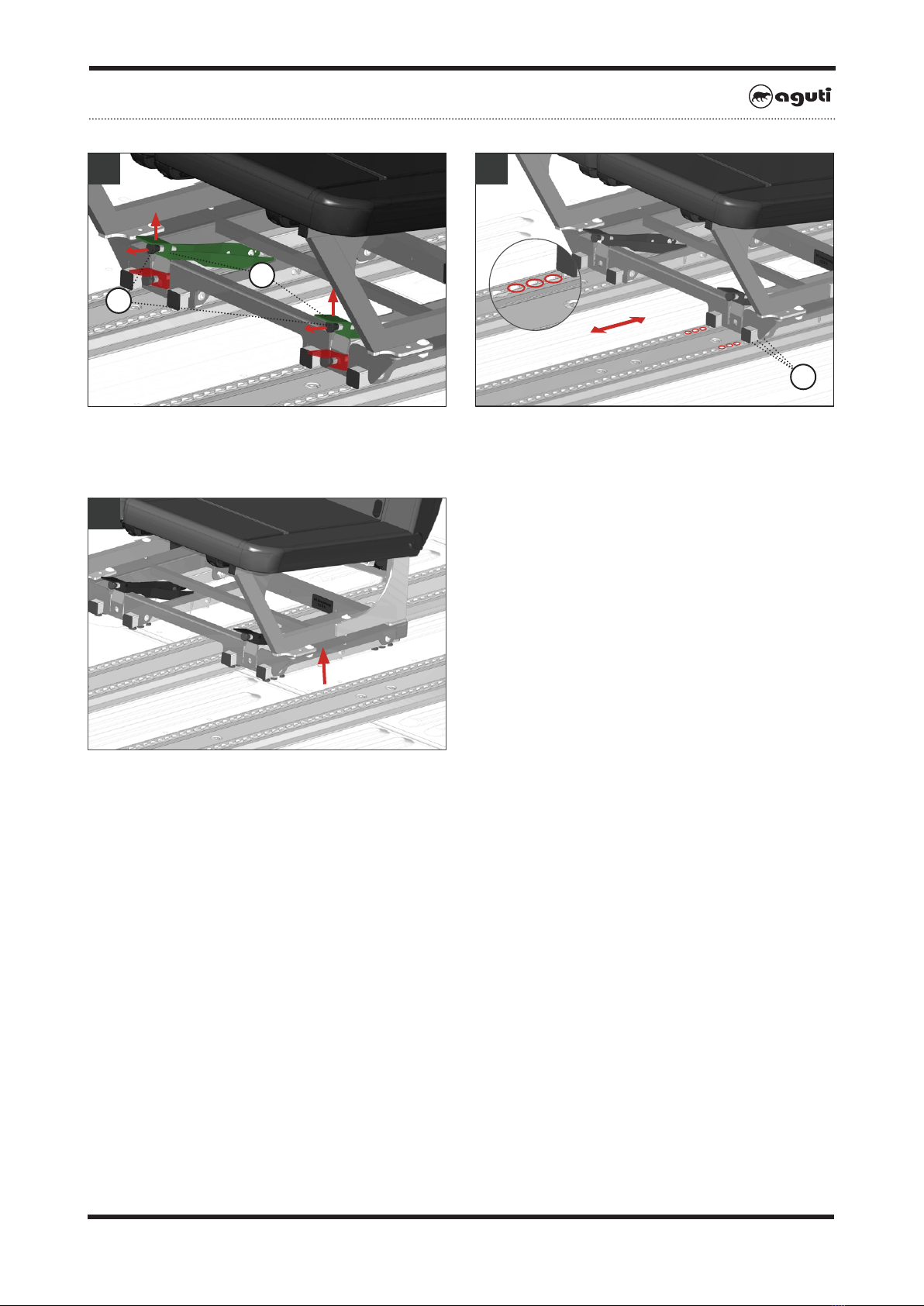 aguti