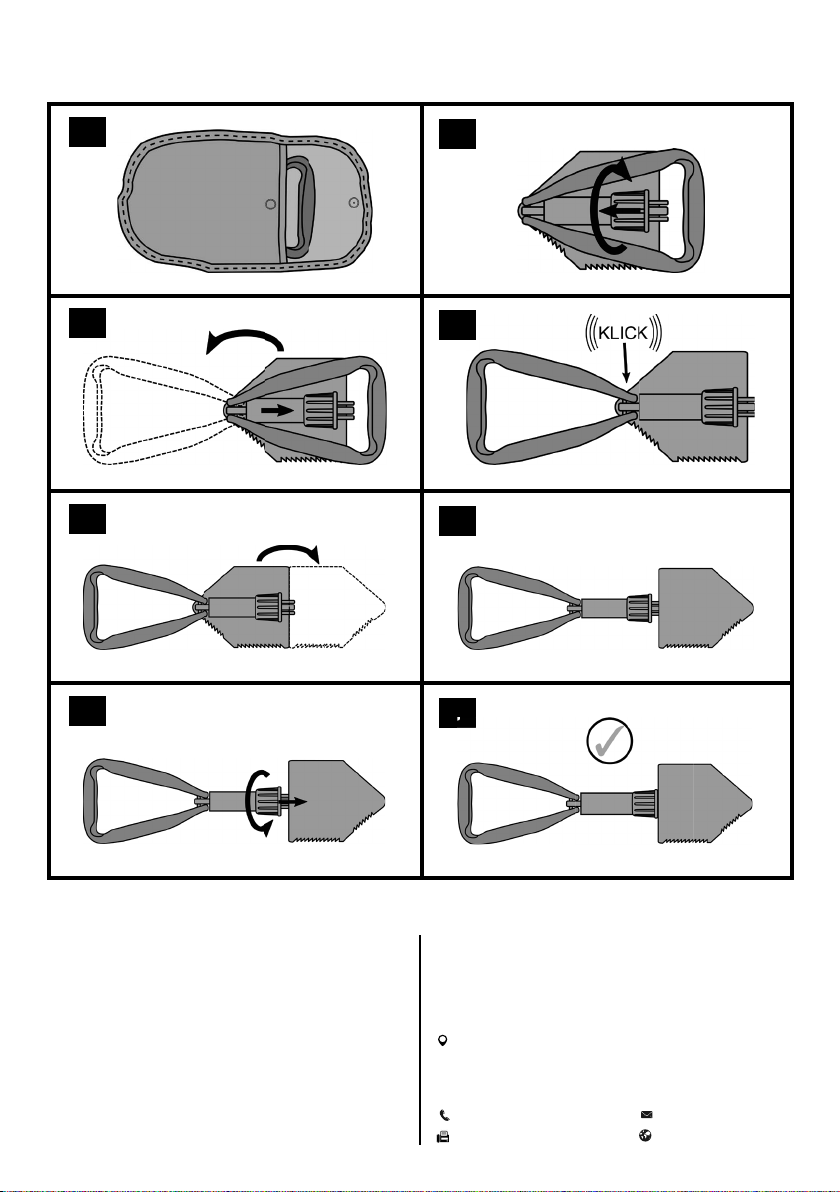 KLICK