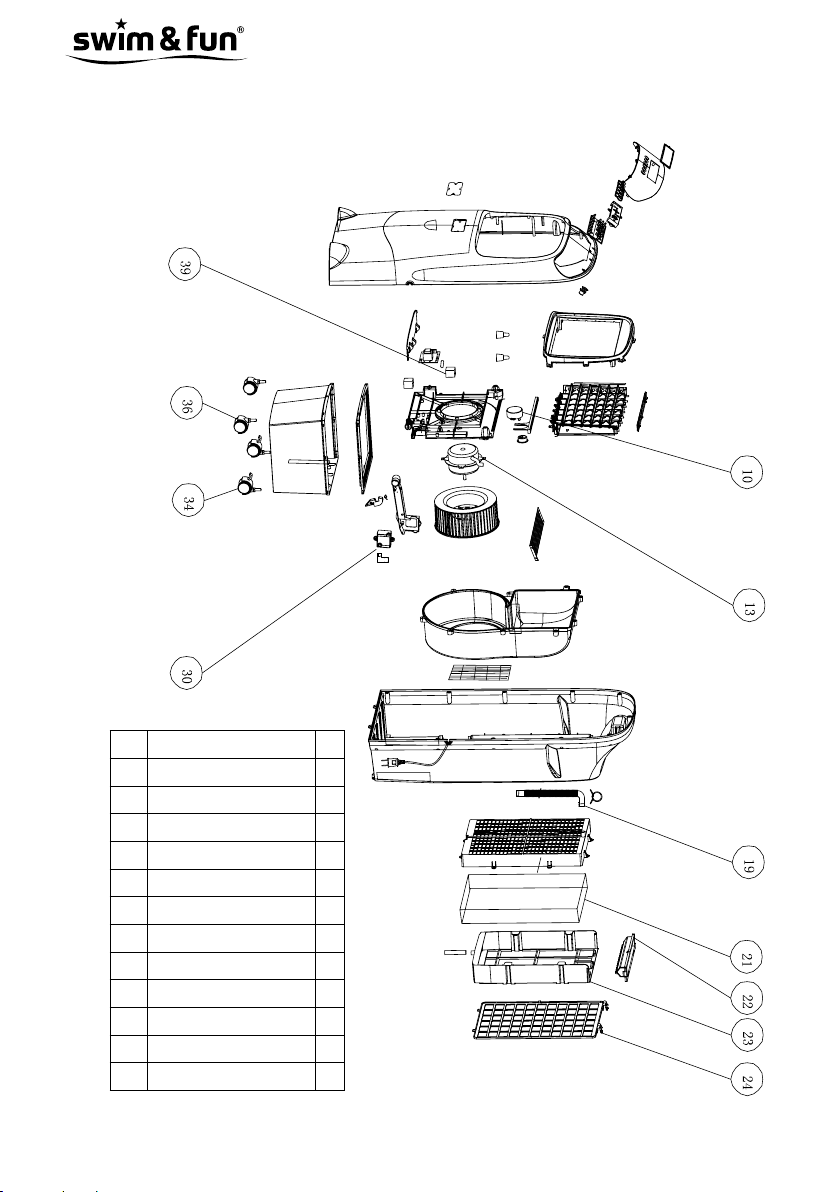 swim & fun®

39

36

34

30

10

13

19

21

22

23

24