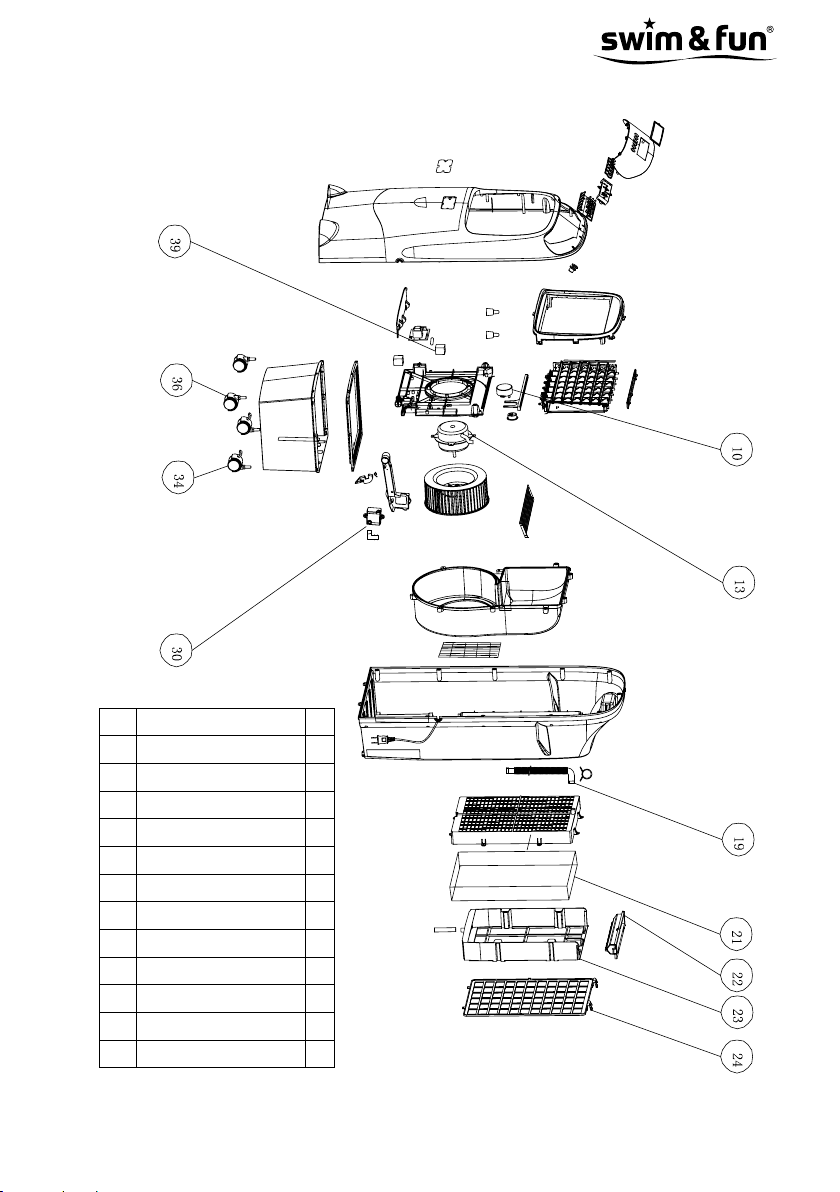 swim & fun®

39

36

34

30

10

13

19

21

22

23

24