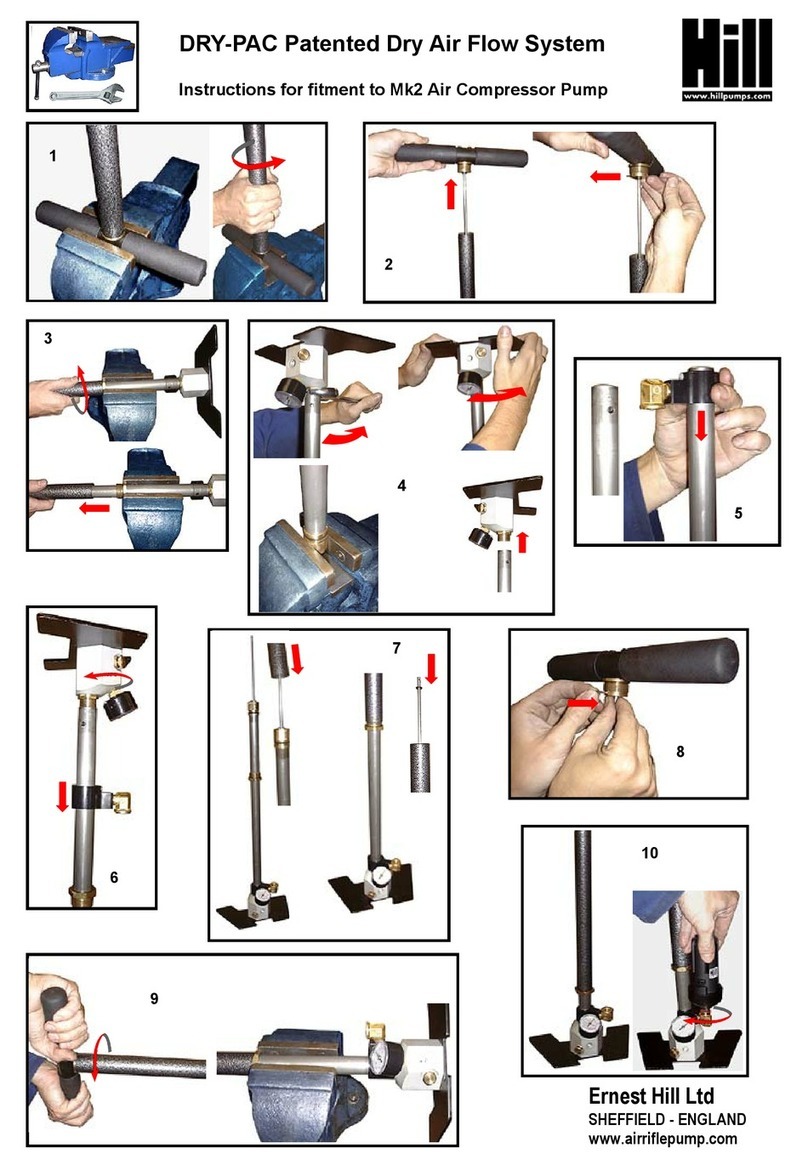 DRY-PAC Patented Dry Air Flow System

Instructions for fitment to Mk2 Air Compressor Pump

Hill
www.hillpumps.com

1

2

3

4

5

6

7

8

9

10

Ernest Hill Ltd
SHEFFIELD - ENGLAND
www.airriflepump.com