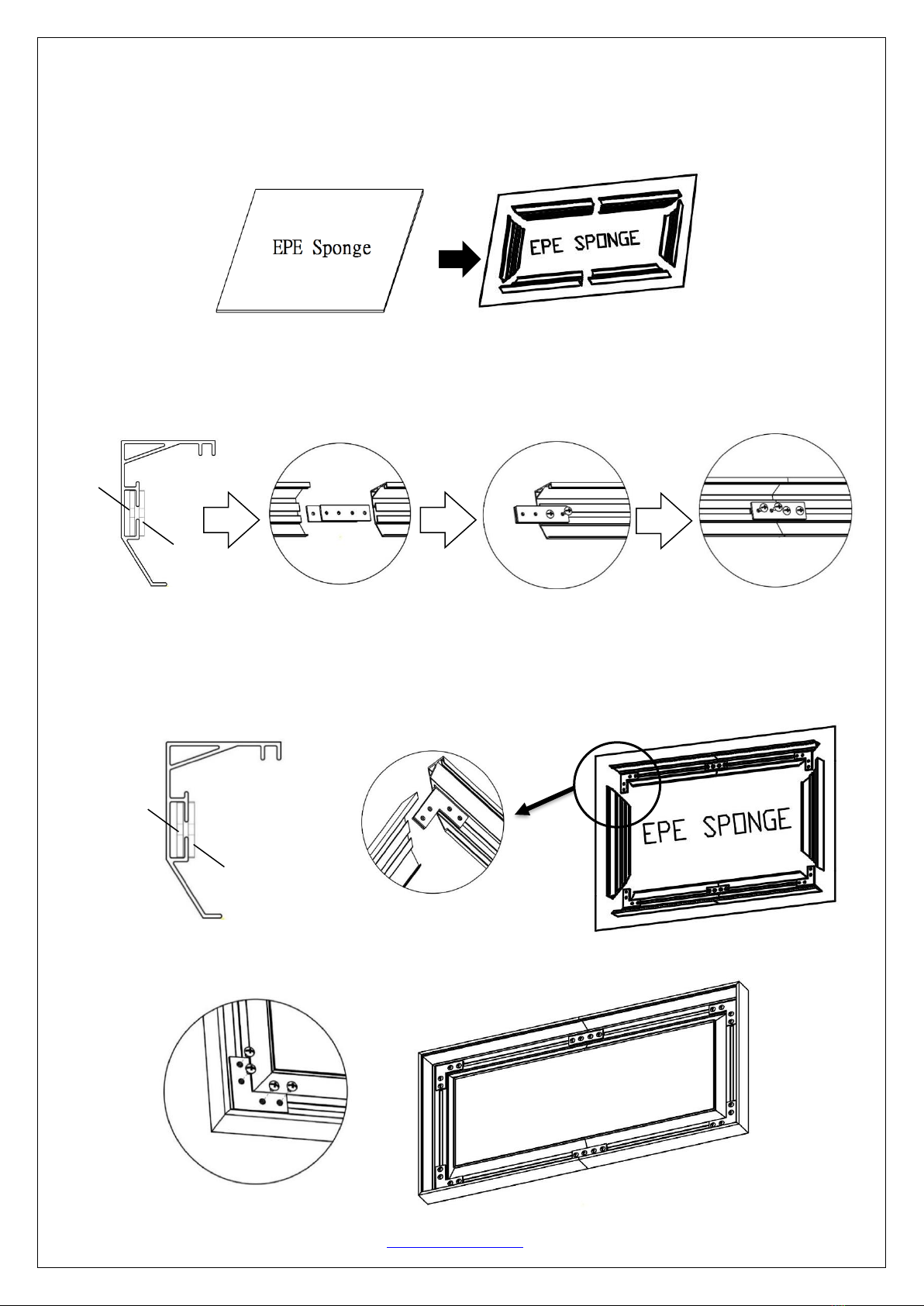 EPE Sponge

EPE SPONGE

EPE SPONGE