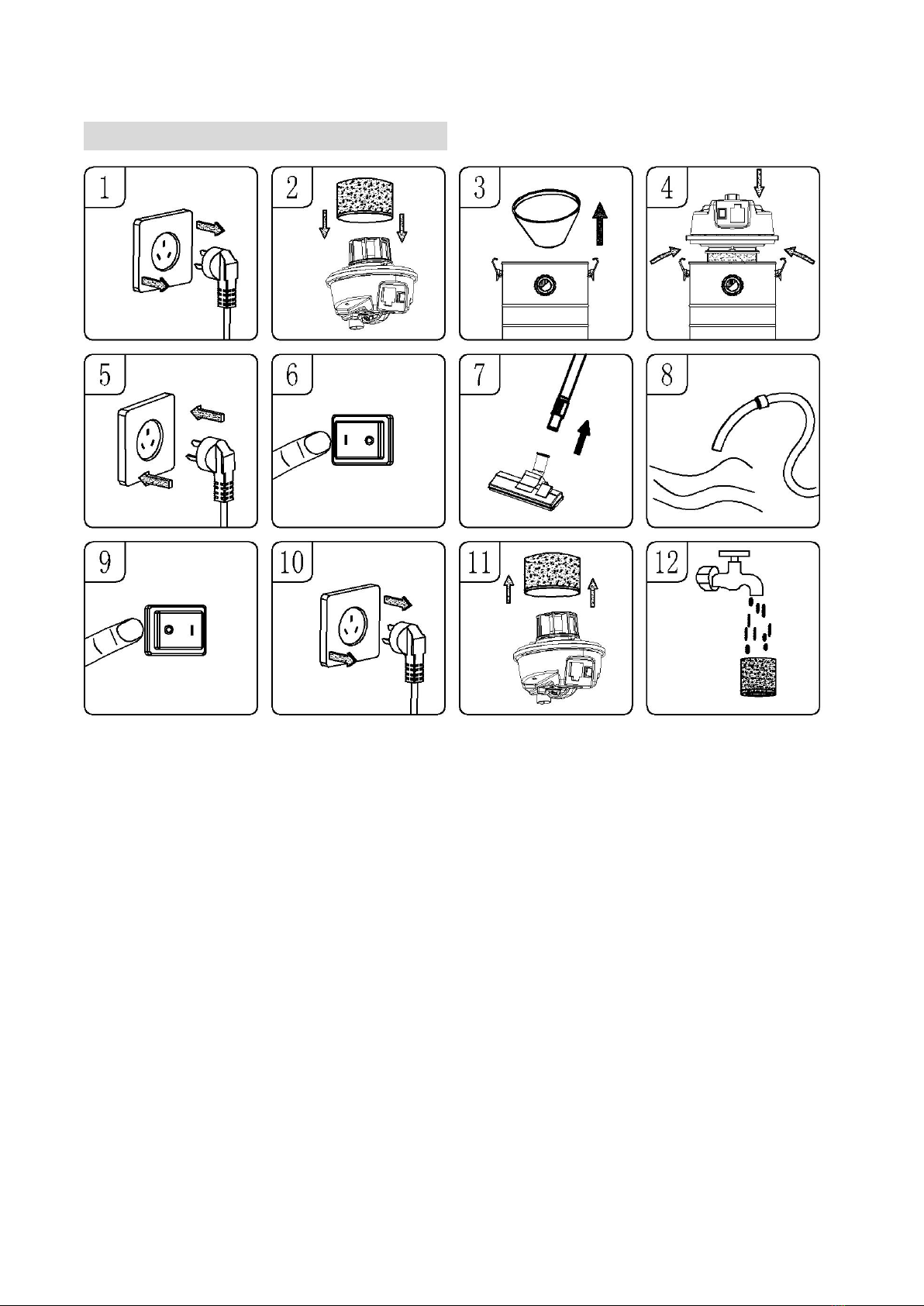 1

2

3

4

5

6

I O

7

8

9

O I

10

11

12